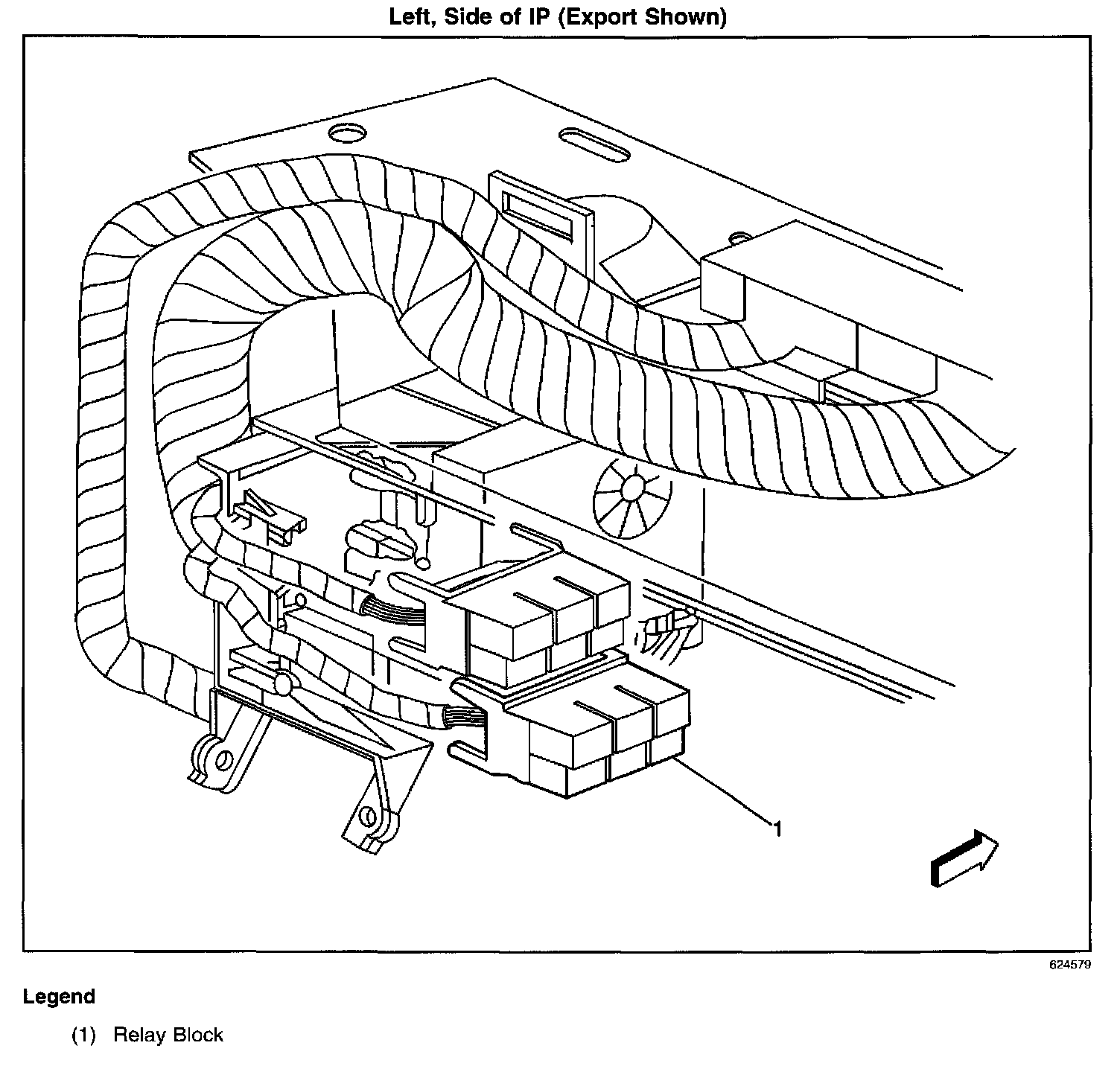 Left, Side of IP (Export Shown)

1

624579

Legend

(1) Relay Block