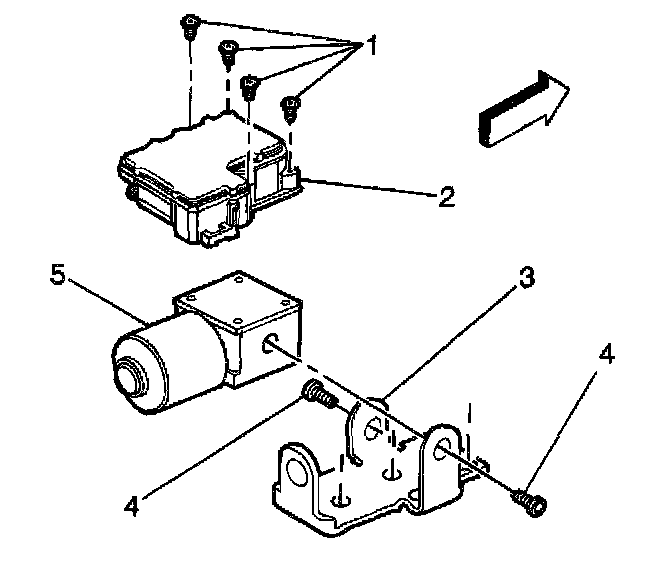 1
2
5
3
4
4