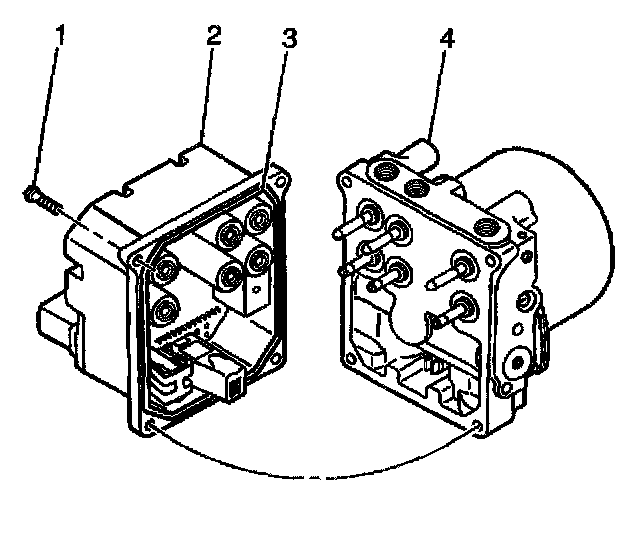 1
2
3
4