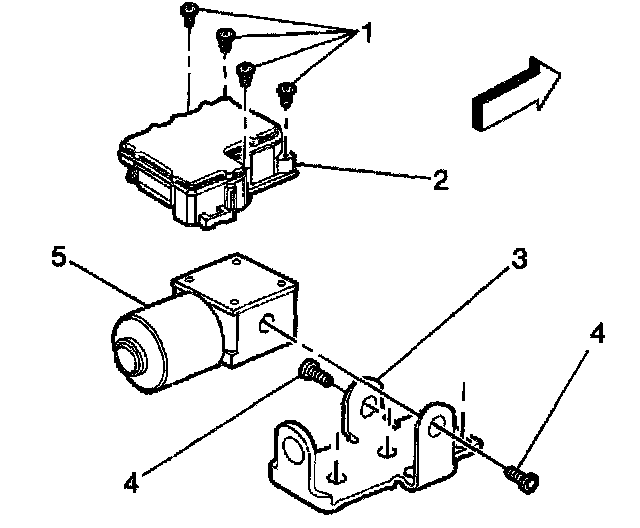 1
2
5
3
4
4