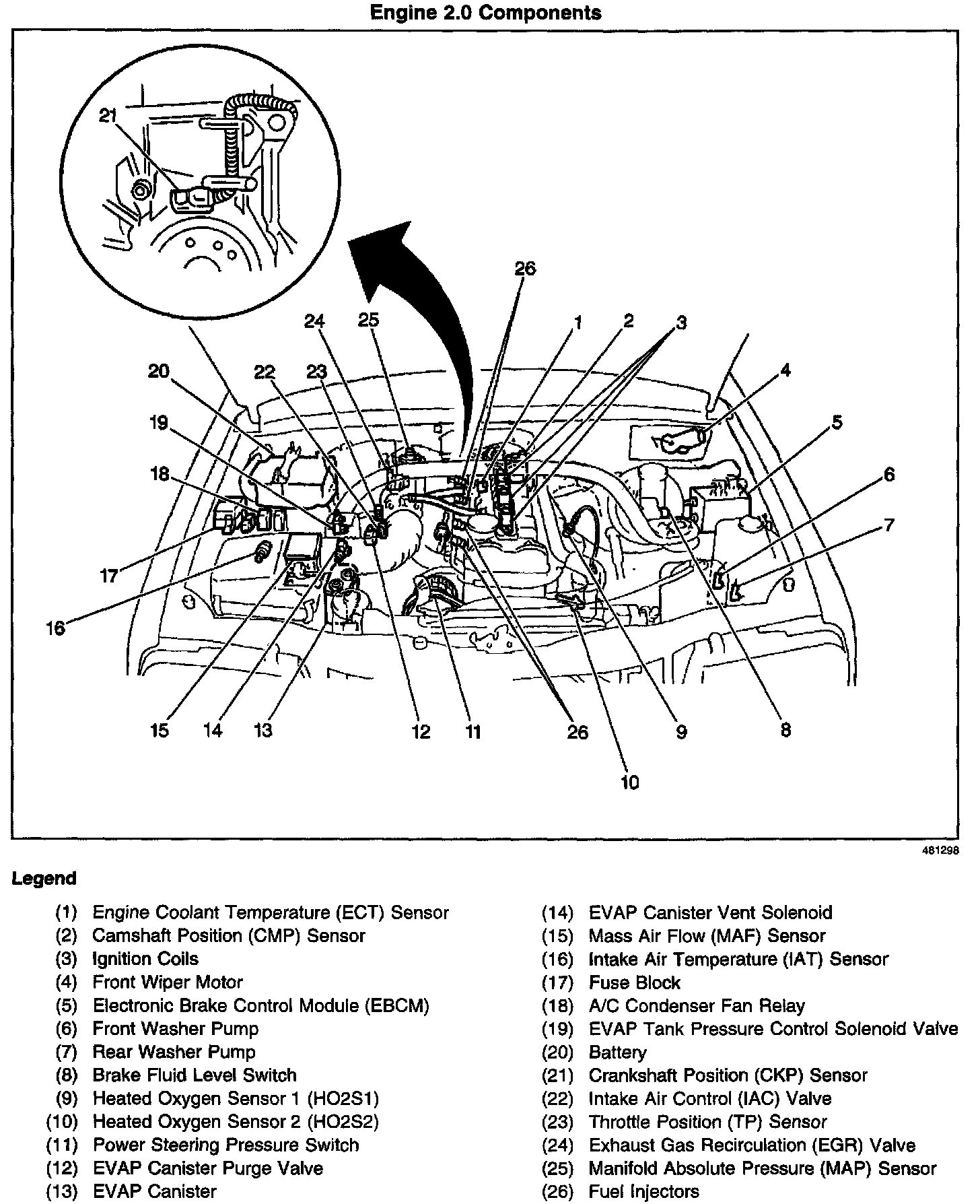 Engine 2.0 Components

21

26

24 25 1 2 3

20 22 23 4

19 5

18 6

7

17

16

15 14 13 12 11 26 9 8

10

481298

Legend

(1) Engine Coolant Temperature (ECT) Sensor
(2) Camshaft Position (CMP) Sensor
(3) Ignition Coils
(4) Front Wiper Motor
(5) Electronic Brake Control Module (EBCM)
(6) Front Washer Pump
(7) Rear Washer Pump
(8) Brake Fluid Level Switch
(9) Heated Oxygen Sensor 1 (HO2S1)
(10) Heated Oxygen Sensor 2 (HO2S2)
(11) Power Steering Pressure Switch
(12) EVAP Canister Purge Valve
(13) EVAP Canister

(14) EVAP Canister Vent Solenoid
(15) Mass Air Flow (MAF) Sensor
(16) Intake Air Temperature (IAT) Sensor
(17) Fuse Block
(18) A/C Condenser Fan Relay
(19) EVAP Tank Pressure Control Solenoid Valve
(20) Battery
(21) Crankshaft Position (CKP) Sensor
(22) Intake Air Control (IAC) Valve
(23) Throttle Position (TP) Sensor
(24) Exhaust Gas Recirculation (EGR) Valve
(25) Manifold Absolute Pressure (MAP) Sensor
(26) Fuel Injectors