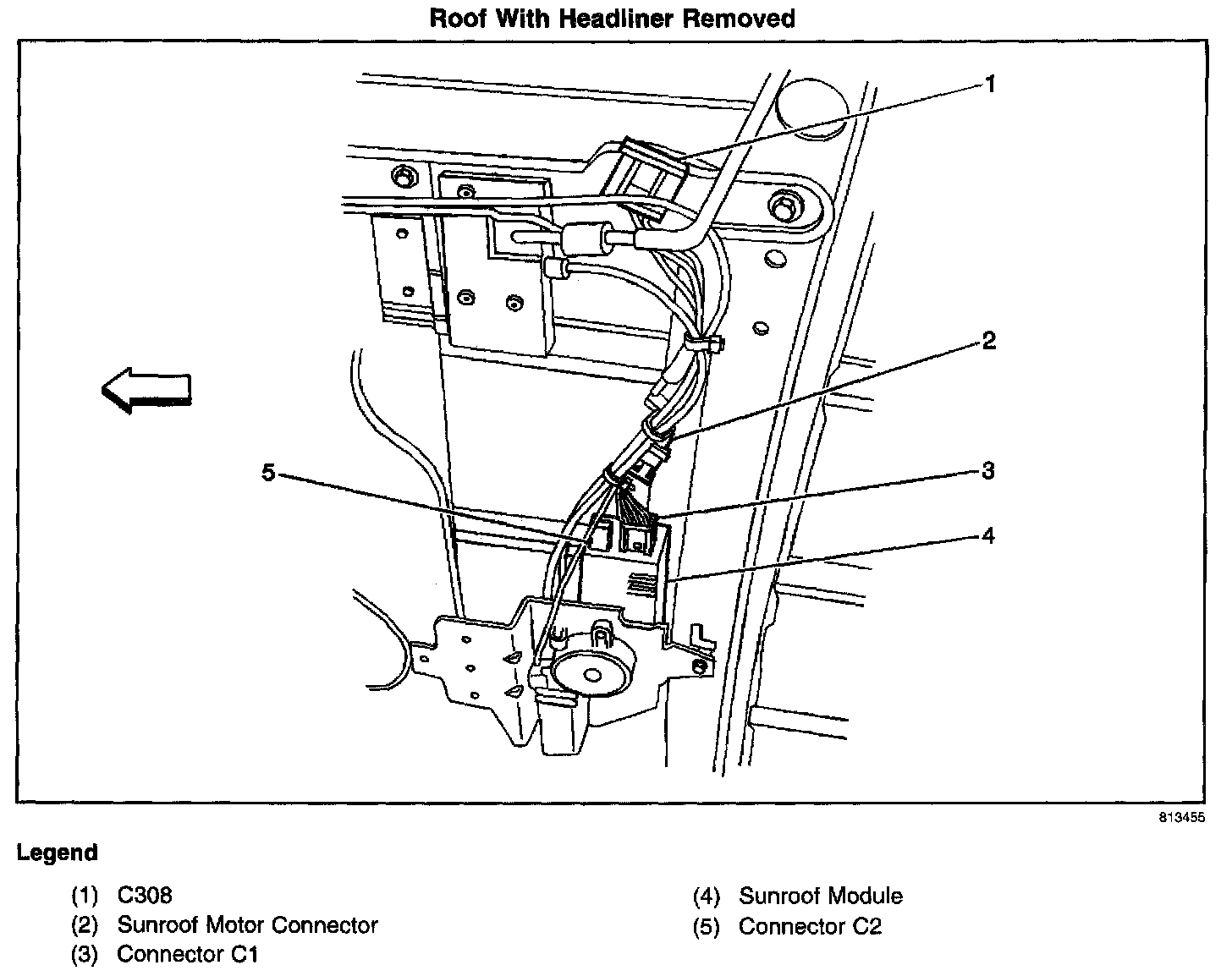 Roof With Headliner Removed

1

2

5

3

4

813455

Legend

(1) C308
(2) Sunroof Motor Connector
(3) Connector C1

(4) Sunroof Module
(5) Connector C2