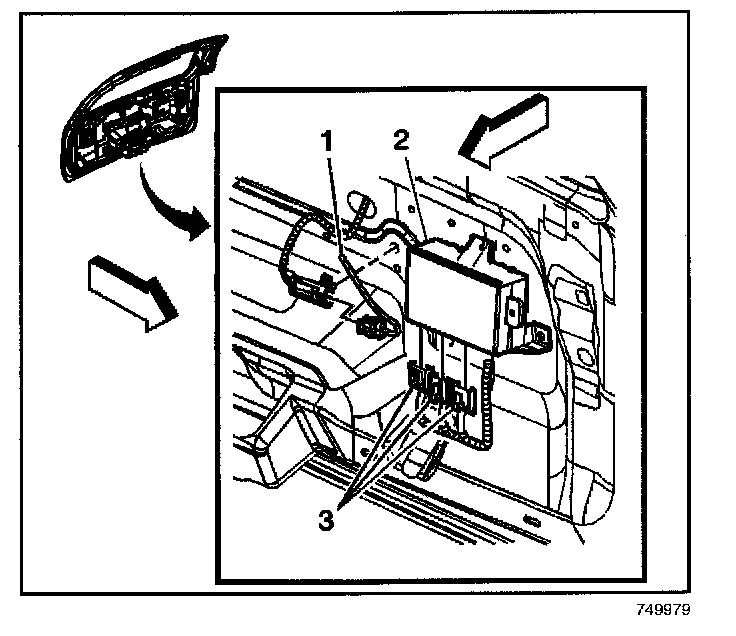 1
2
3
749979