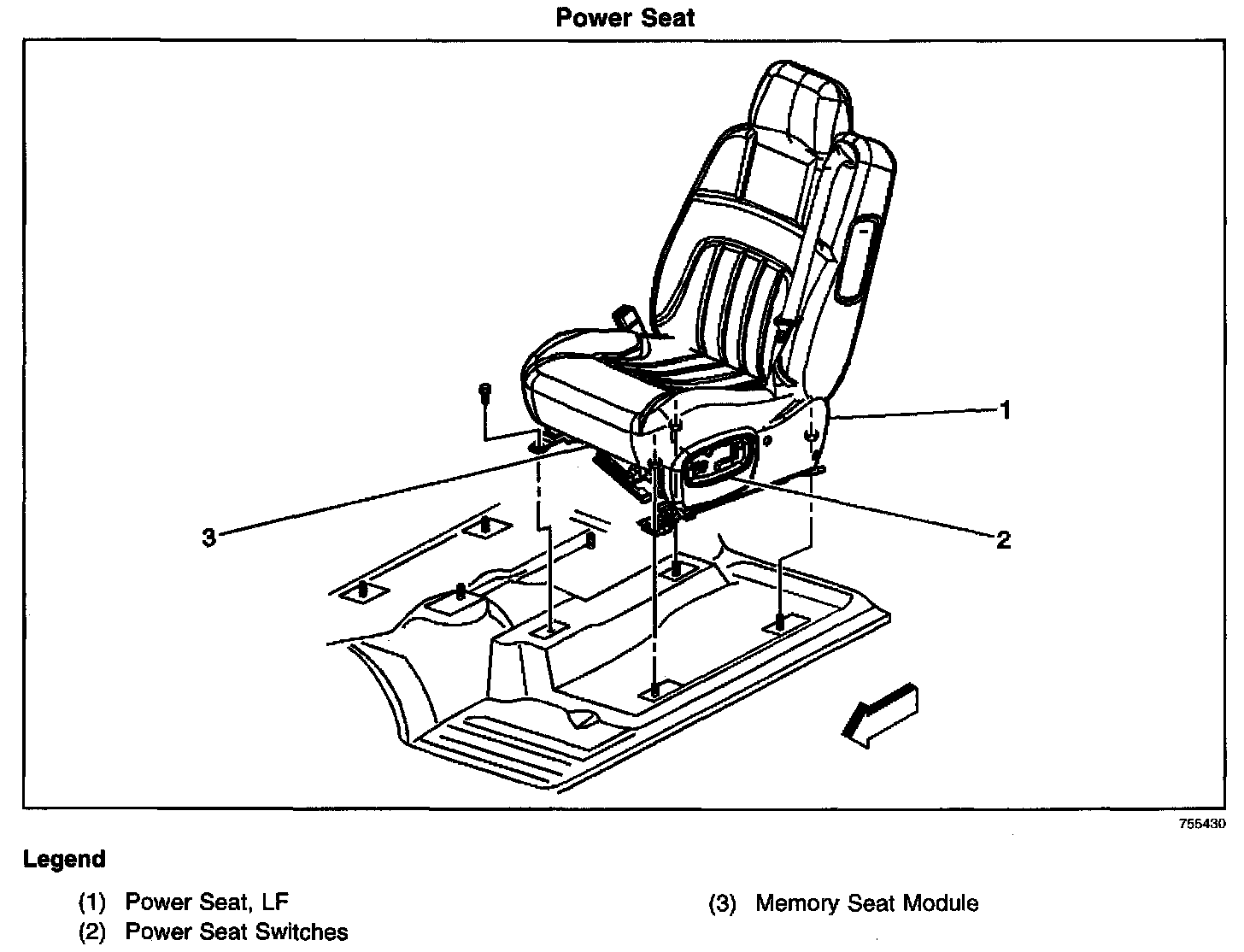 Power Seat

1

3

2

755430

Legend

(1) Power Seat, LF
(2) Power Seat Switches

(3) Memory Seat Module