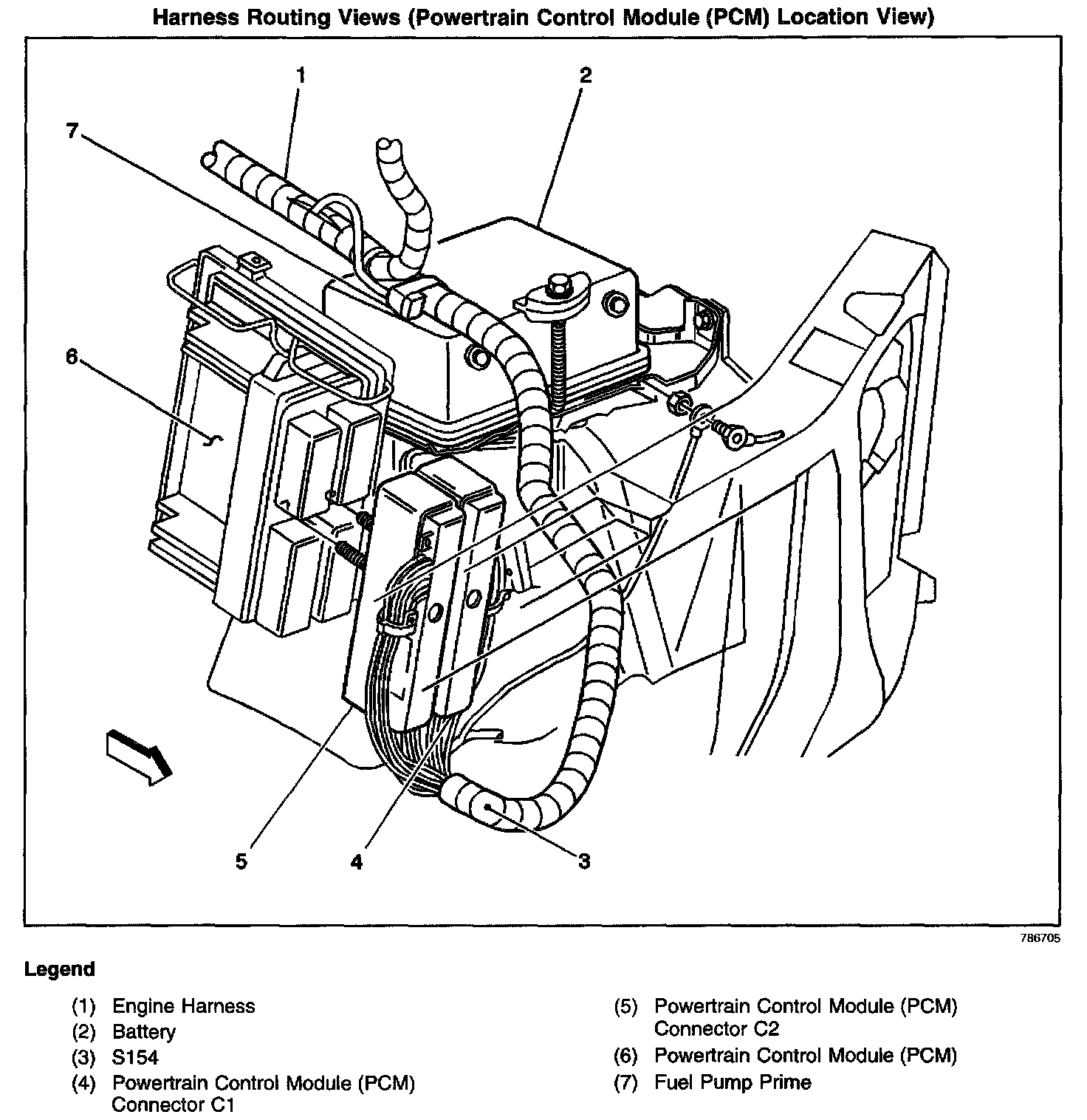 Harness Routing Views (Powertrain Control Module (PCM) Location View)

1
2
7
6
5
4
3

786705

Legend

(1) Engine Harness
(2) Battery
(3) S154
(4) Powertrain Control Module (PCM) Connector C1

(5) Powertrain Control Module (PCM) Connector C2
(6) Powertrain Control Module (PCM)
(7) Fuel Pump Prime