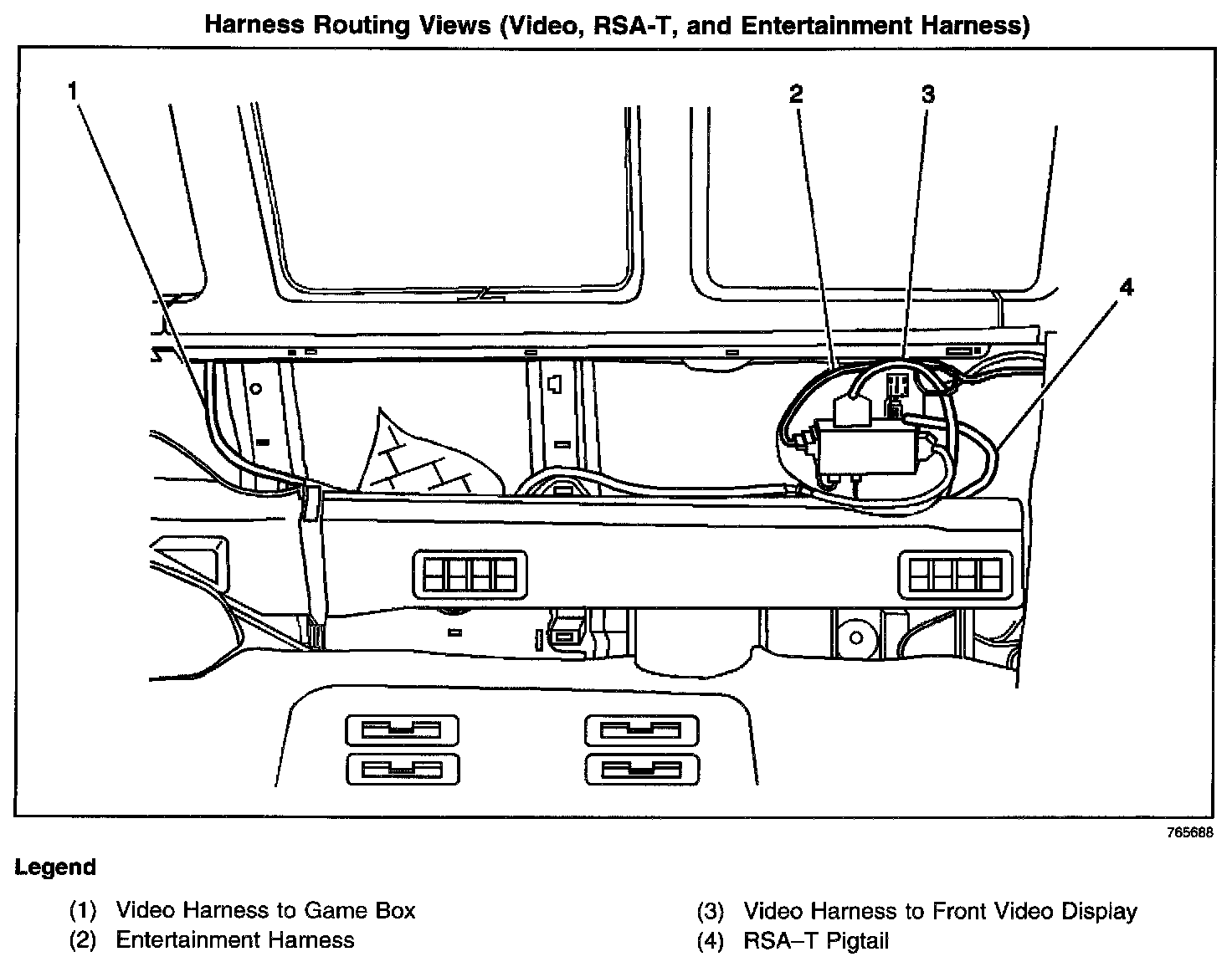 Harness Routing Views (Video, RSA-T, and Entertainment Harness)

1
2
3
4

765688

Legend

(1) Video Harness to Game Box
(2) Entertainment Harness

(3) Video Harness to Front Video Display
(4) RSA–T Pigtail