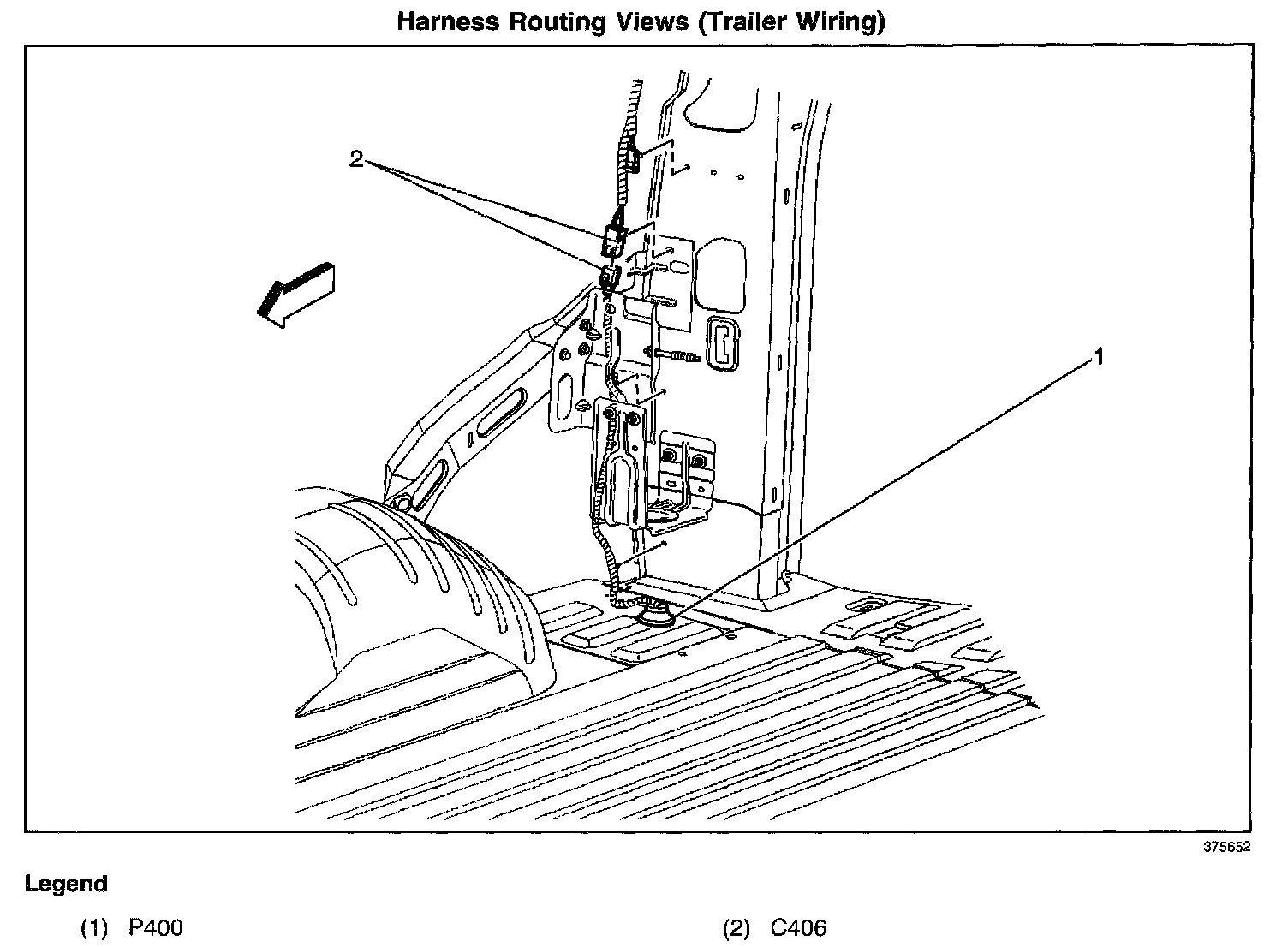 Harness Routing Views (Trailer Wiring)

2

1

375652

Legend

(1) P400

(2) C406