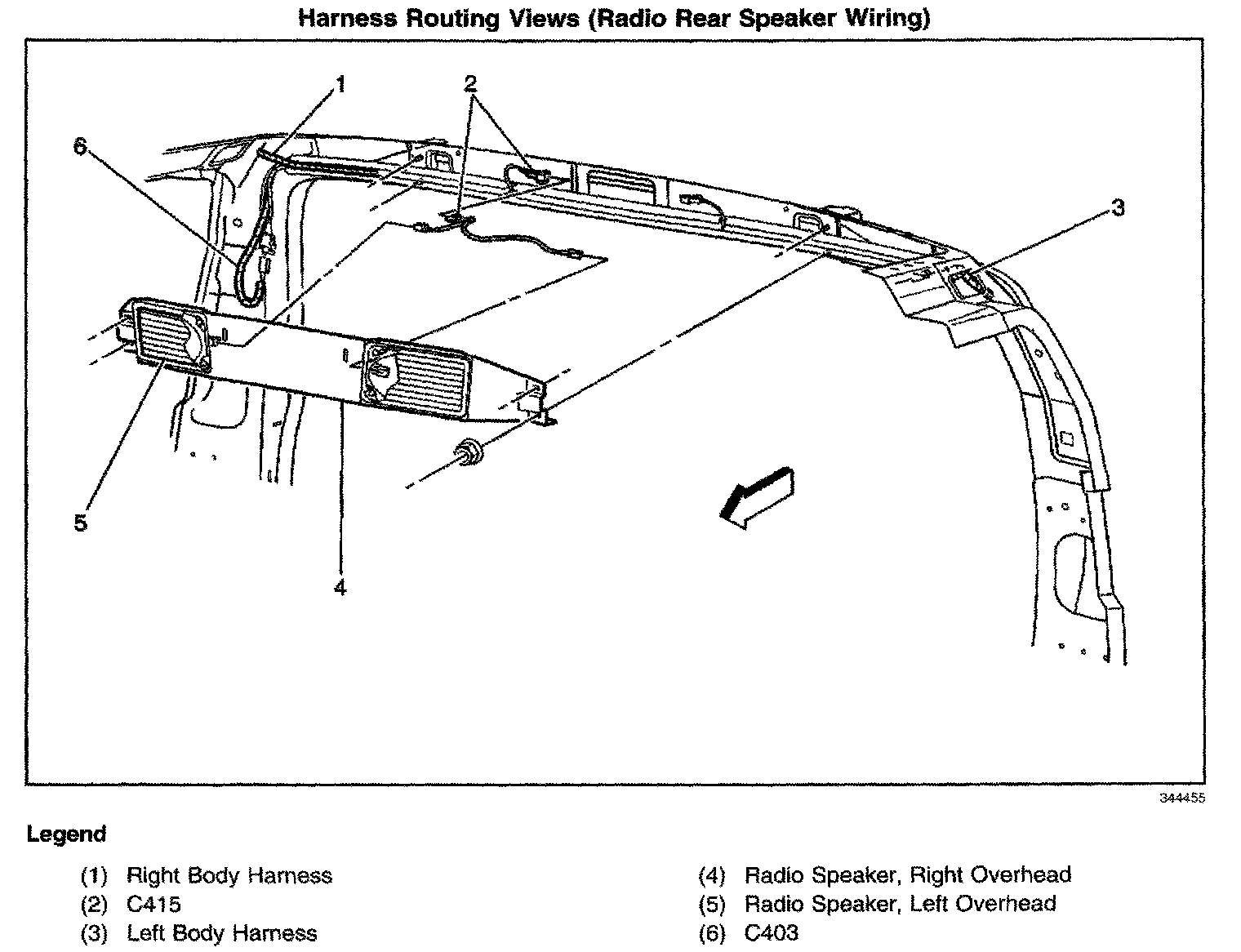 Harness Routing Views (Radio Rear Speaker Wiring)

1
2
6
3
5
4

344455

Legend

(1) Right Body Harness
(2) C415
(3) Left Body Harness

(4) Radio Speaker, Right Overhead
(5) Radio Speaker, Left Overhead
(6) C403