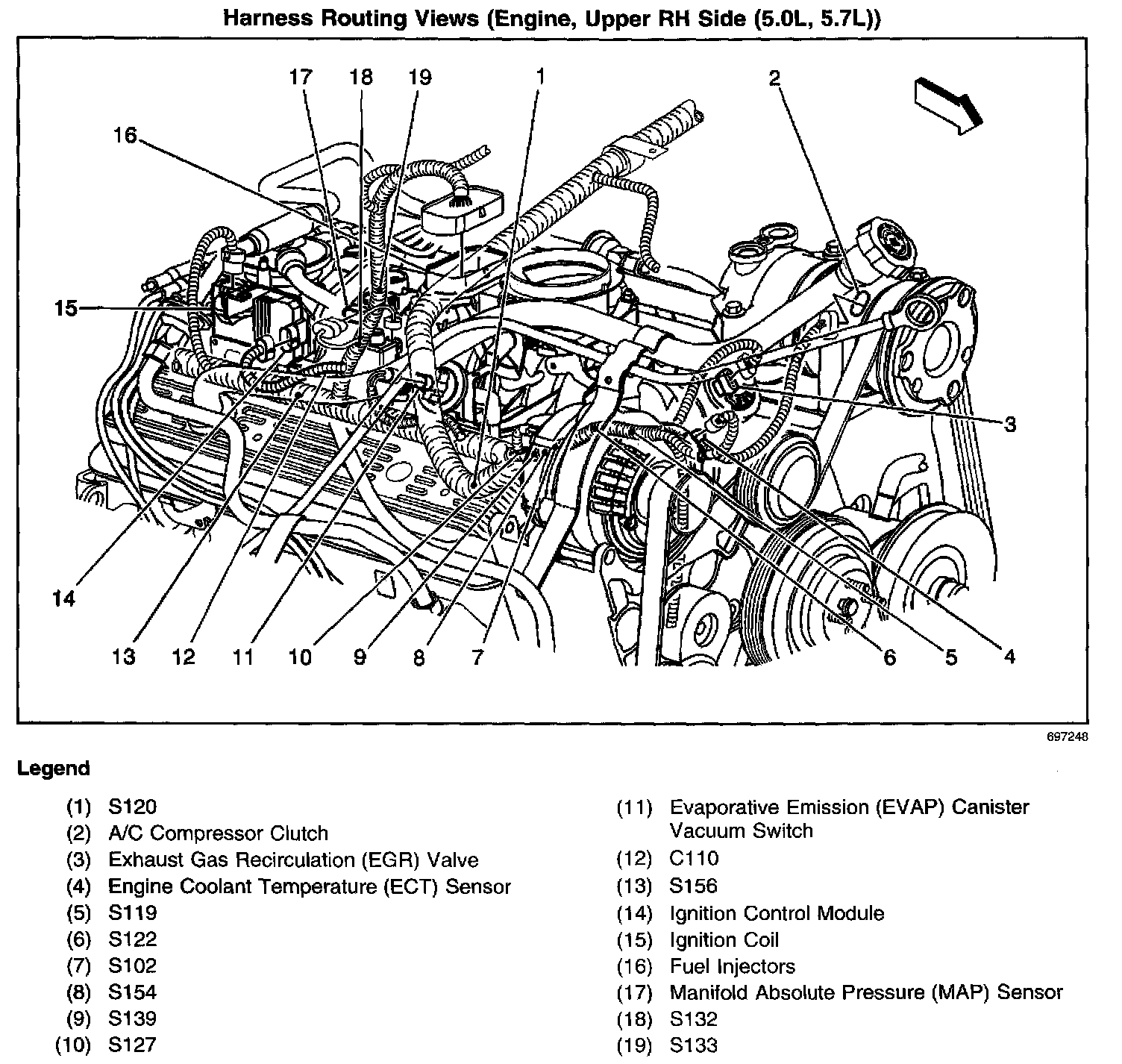 Harness Routing Views (Engine, Upper RH Side (5.0L, 5.7L))

17 18 19 1 2 16 15 3 14 13 12 11 10 9 8 7 6 5 4

697248

Legend

(1) S120
(2) A/C Compressor Clutch
(3) Exhaust Gas Recirculation (EGR) Valve
(4) Engine Coolant Temperature (ECT) Sensor
(5) S119
(6) S122
(7) S102
(8) S154
(9) S139
(10) S127

(11) Evaporative Emission (EVAP) Canister Vacuum Switch
(12) C110
(13) S156
(14) Ignition Control Module
(15) Ignition Coil
(16) Fuel Injectors
(17) Manifold Absolute Pressure (MAP) Sensor
(18) S132
(19) S133