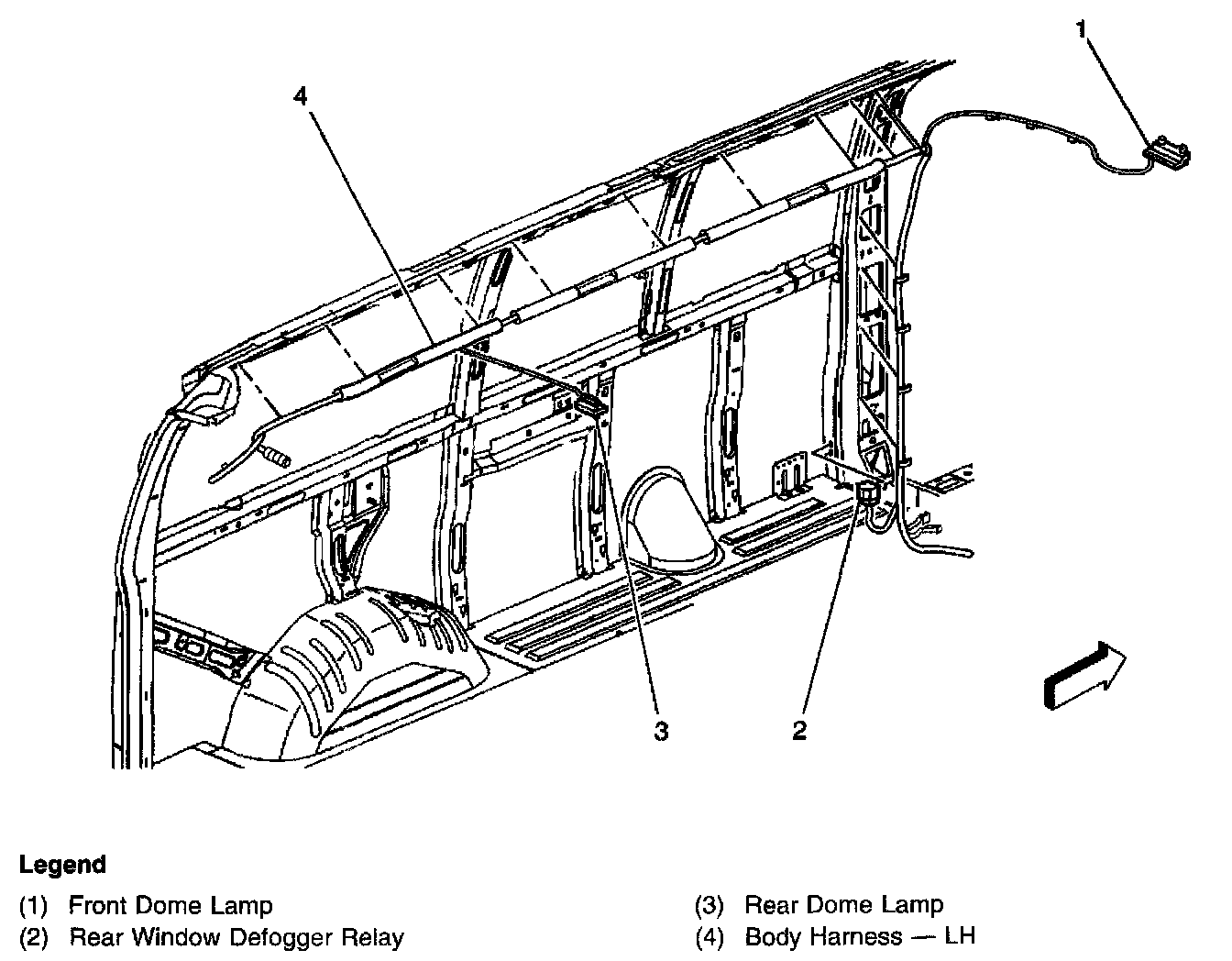 1
4
3
2

Legend

(1) Front Dome Lamp
(2) Rear Window Defogger Relay

(3) Rear Dome Lamp
(4) Body Harness — LH