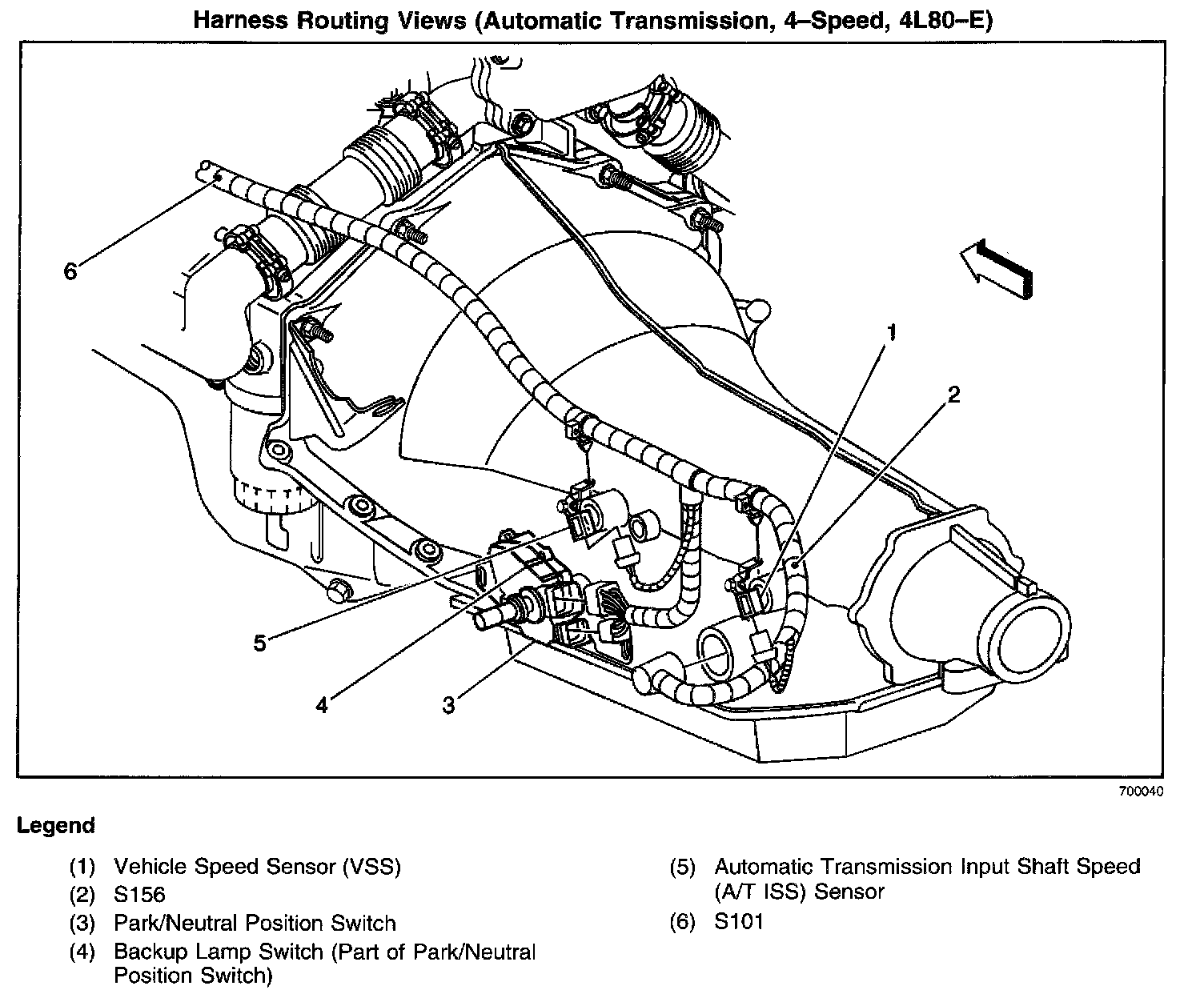 Harness Routing Views (Automatic Transmission, 4–Speed, 4L80–E)

6

1

2

5

4

3

700040

Legend

(1) Vehicle Speed Sensor (VSS)
(2) S156
(3) Park/Neutral Position Switch
(4) Backup Lamp Switch (Part of Park/Neutral Position Switch)
(5) Automatic Transmission Input Shaft Speed (A/T ISS) Sensor
(6) S101