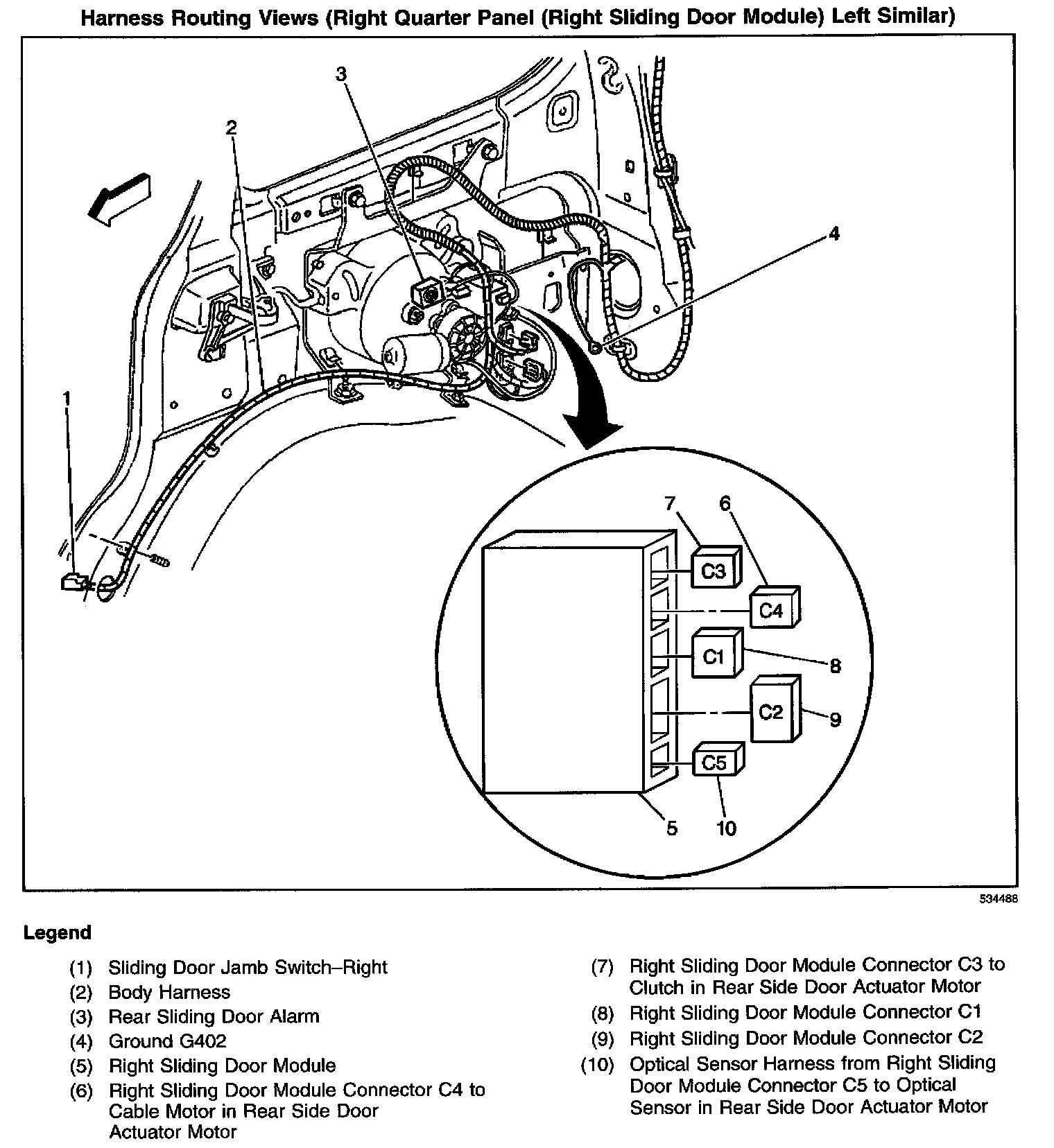 Harness Routing Views (Right Quarter Panel (Right Sliding Door Module) Left Similar)

3
2
4
1
7
6
C3
C4
C1
8
C2
9
C5
5
10

534488

Legend

(1) Sliding Door Jamb Switch–Right
(2) Body Harness
(3) Rear Sliding Door Alarm
(4) Ground G402
(5) Right Sliding Door Module
(6) Right Sliding Door Module Connector C4 to Cable Motor in Rear Side Door Actuator Motor

(7) Right Sliding Door Module Connector C3 to Clutch in Rear Side Door Actuator Motor
(8) Right Sliding Door Module Connector C1
(9) Right Sliding Door Module Connector C2
(10) Optical Sensor Harness from Right Sliding Door Module Connector C5 to Optical Sensor in Rear Side Door Actuator Motor