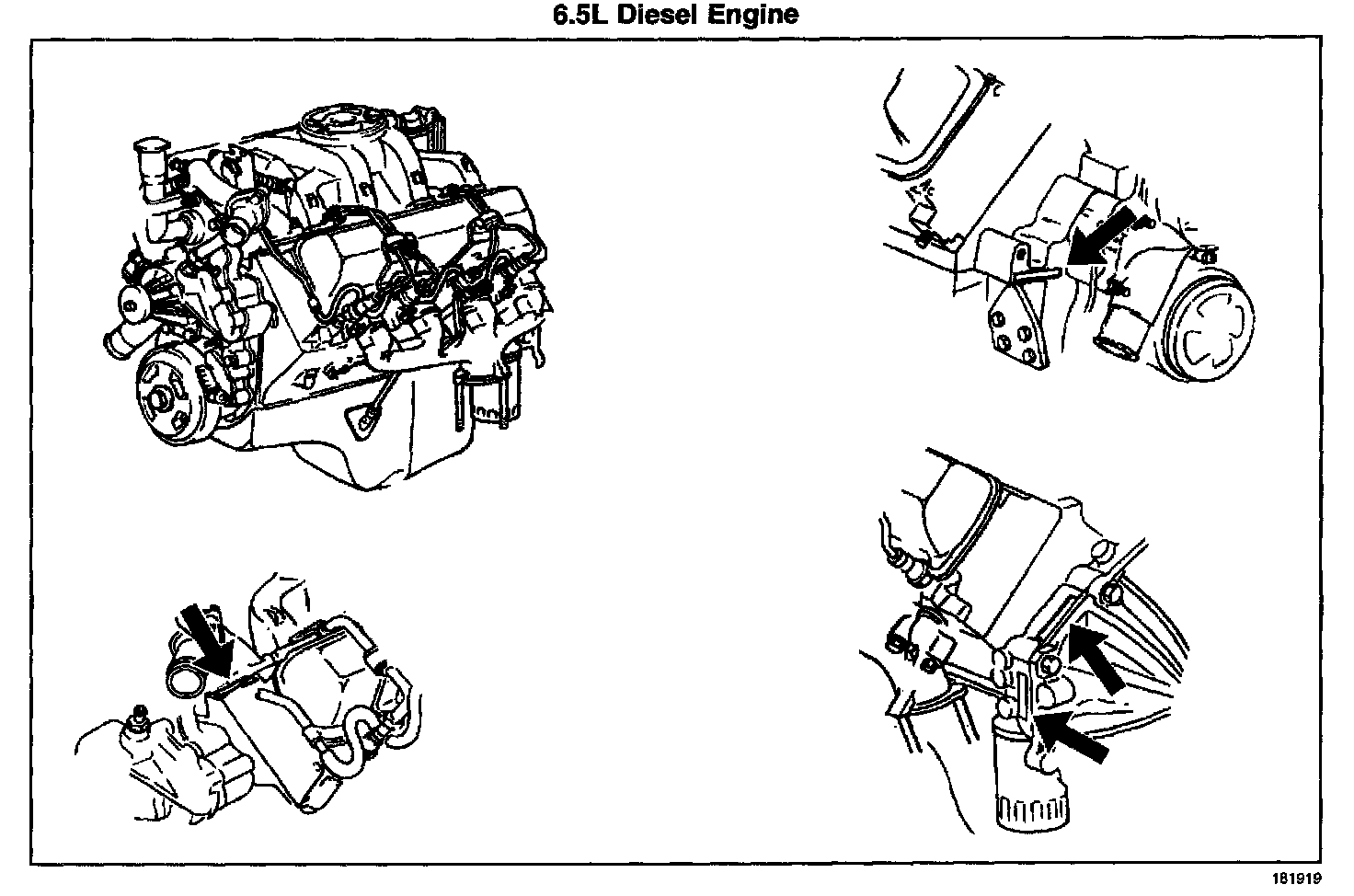 6.5L Diesel Engine

181919