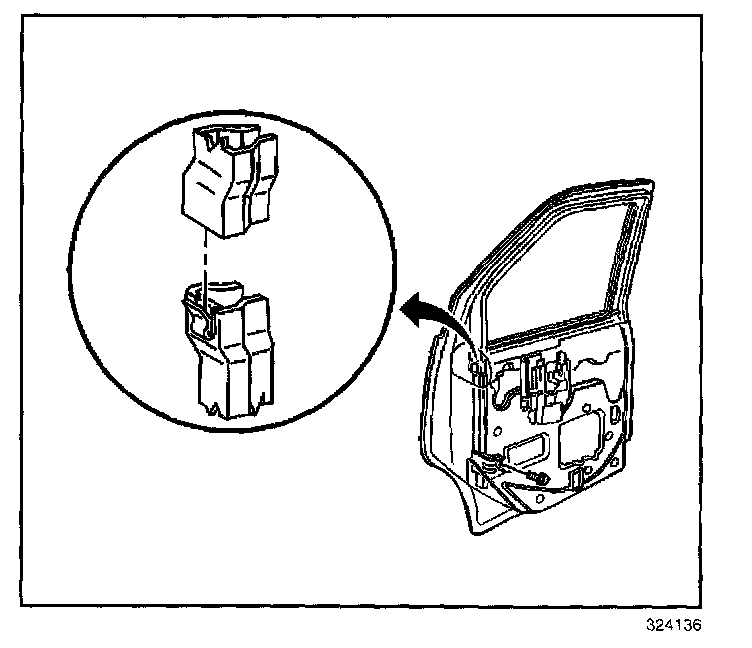 324136