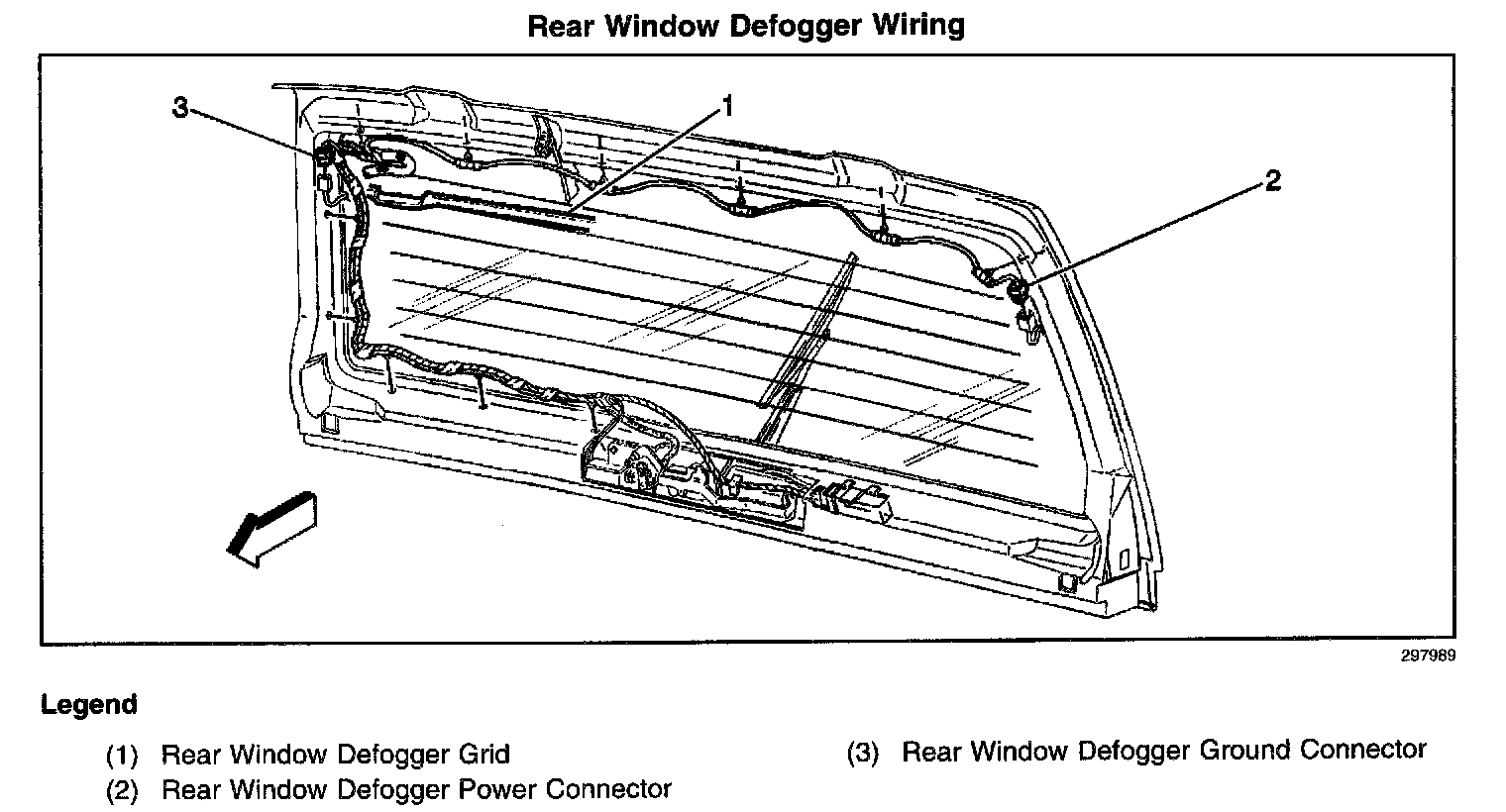 Rear Window Defogger Wiring

3

1

2

297989

Legend

(1) Rear Window Defogger Grid
(2) Rear Window Defogger Power Connector

(3) Rear Window Defogger Ground Connector