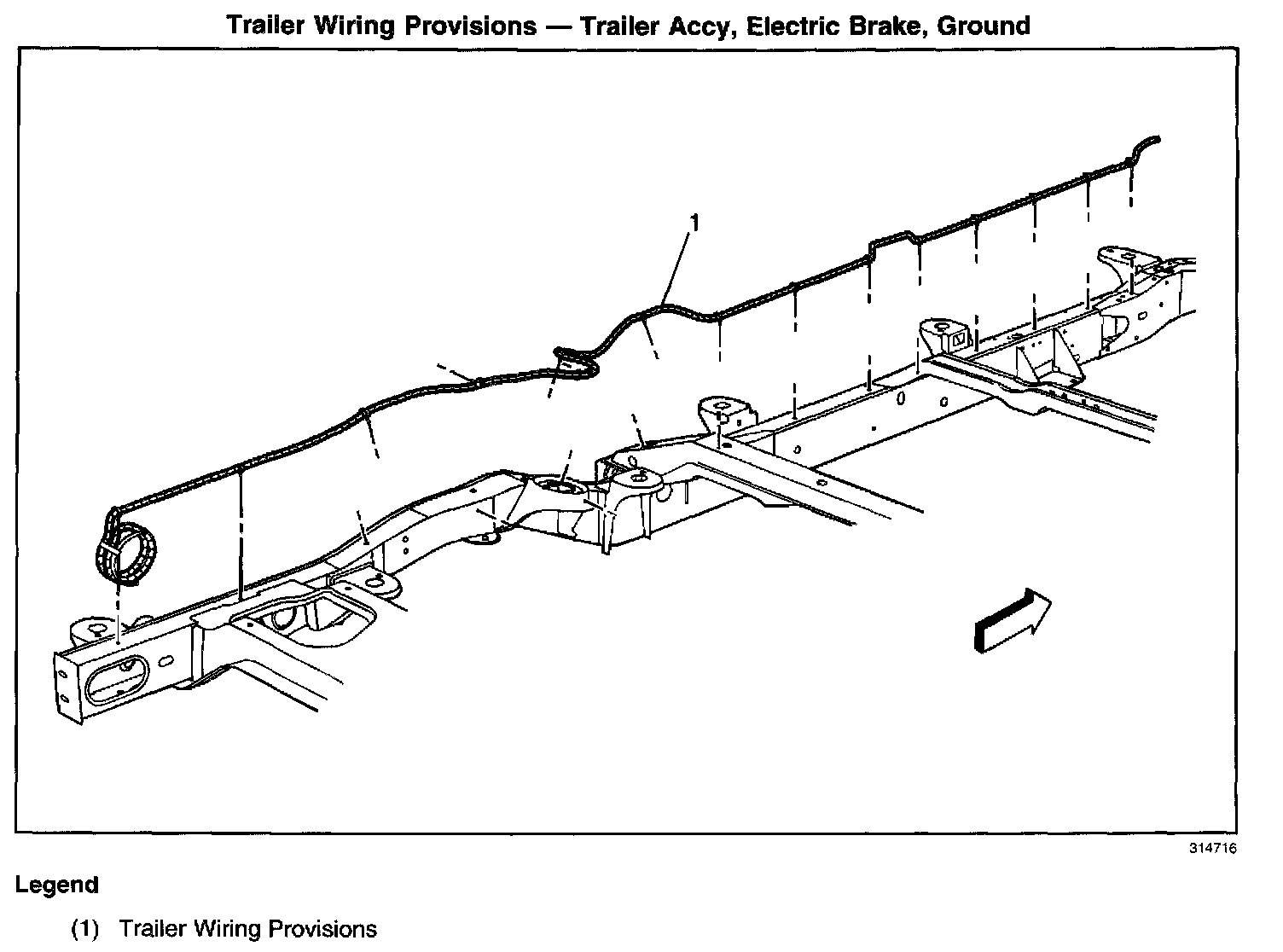 Trailer Wiring Provisions — Trailer Accy, Electric Brake, Ground

1

314716

Legend

(1) Trailer Wiring Provisions