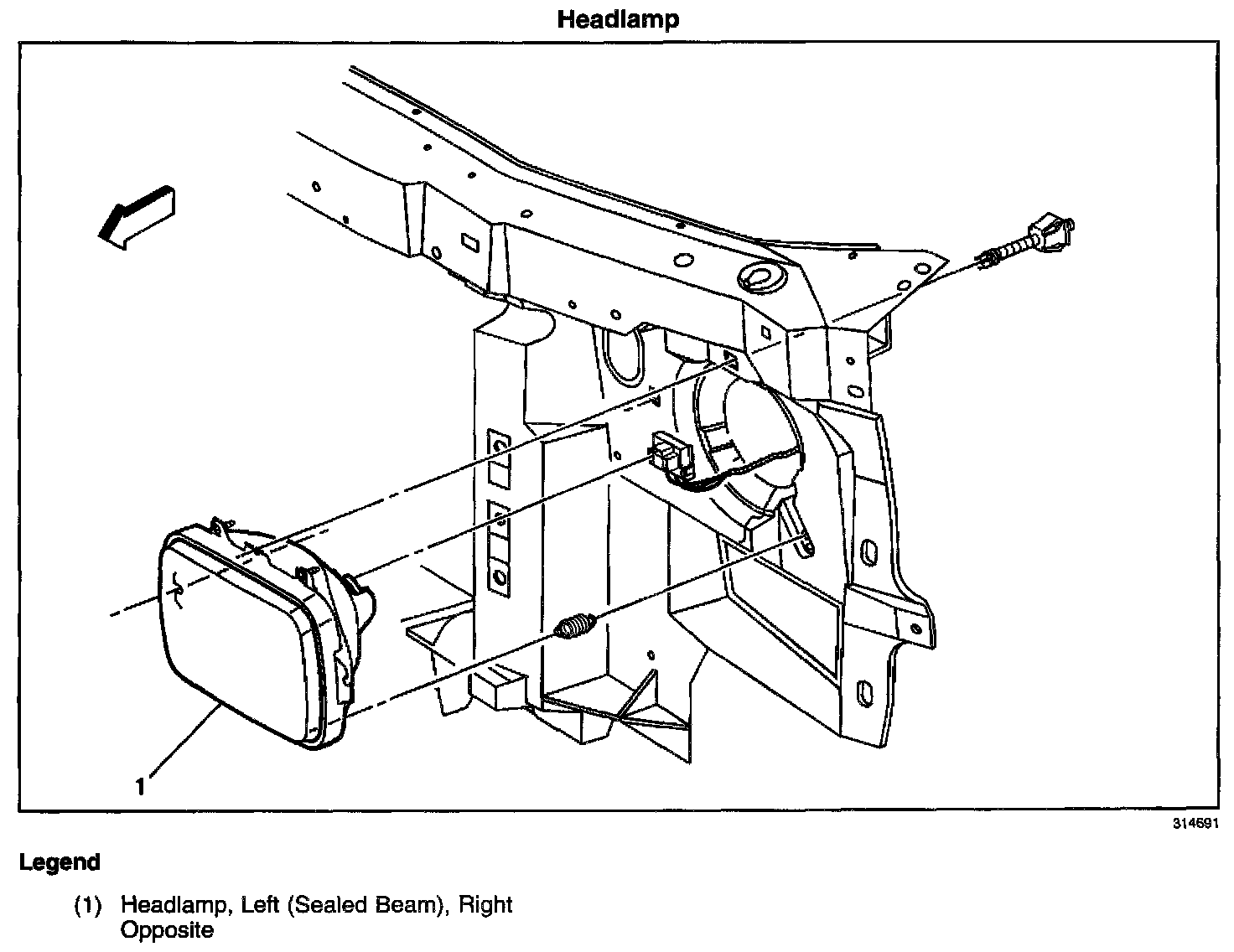 Headlamp

1

314691

Legend

(1) Headlamp, Left (Sealed Beam), Right Opposite