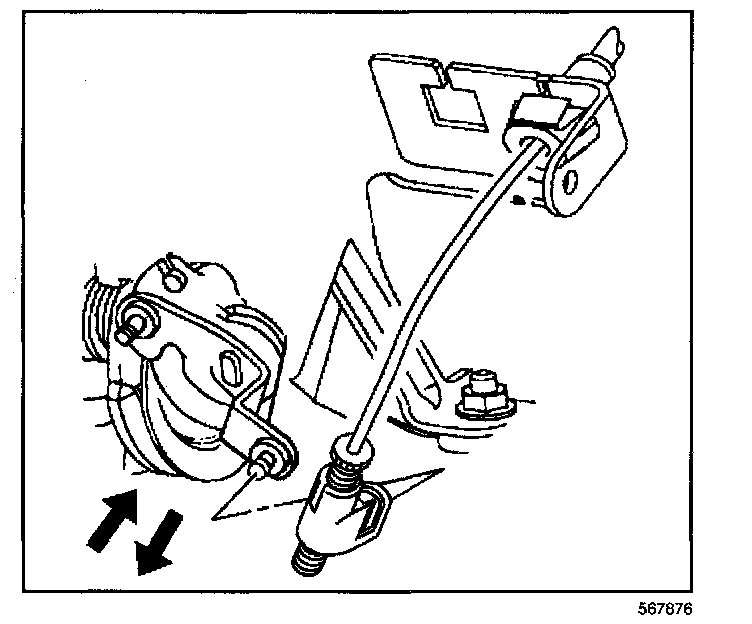 567876