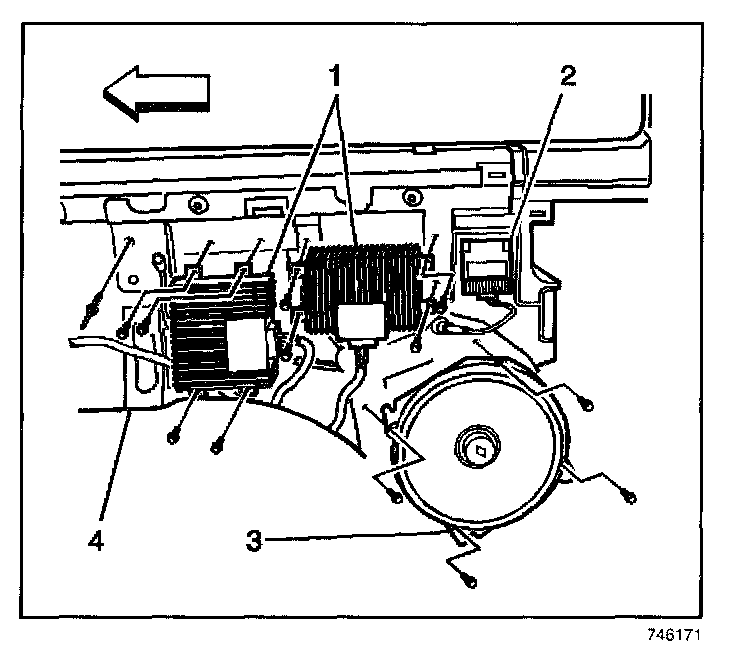 1
2
4
3
746171