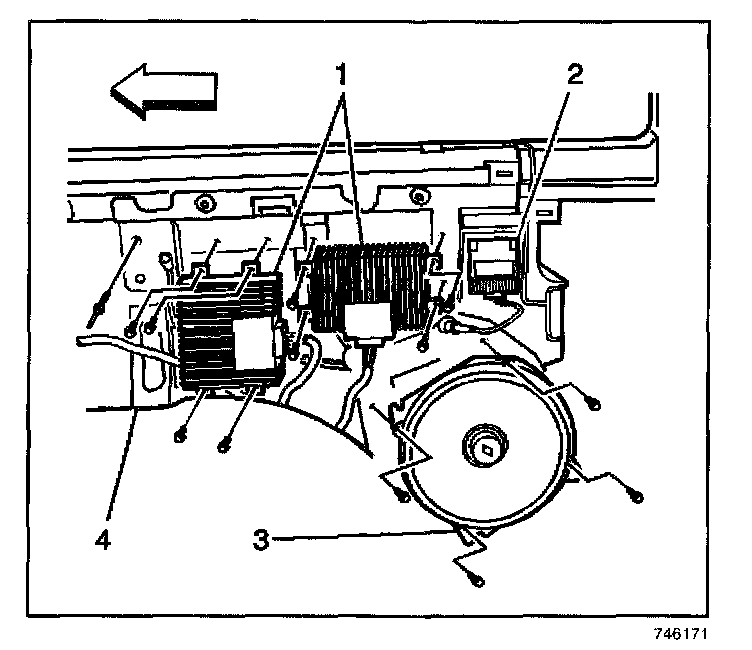 1
2
4
3
746171