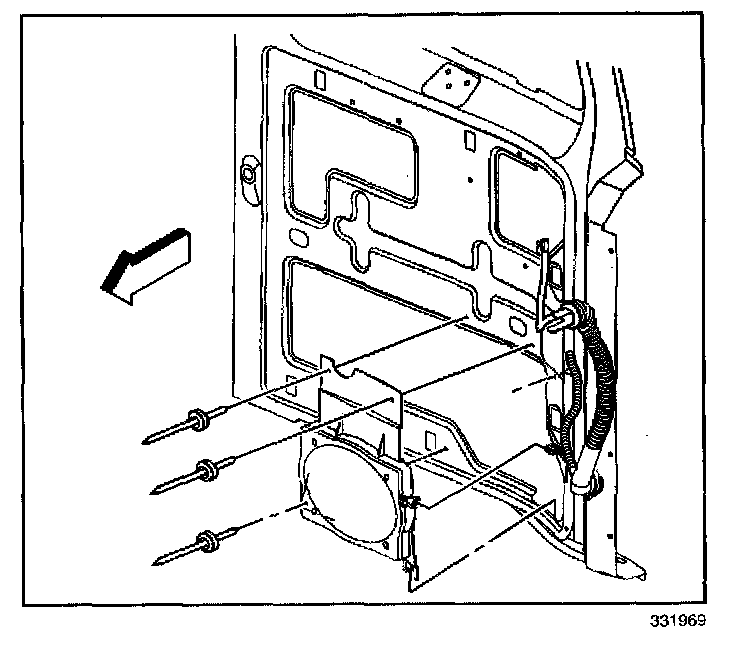 331969