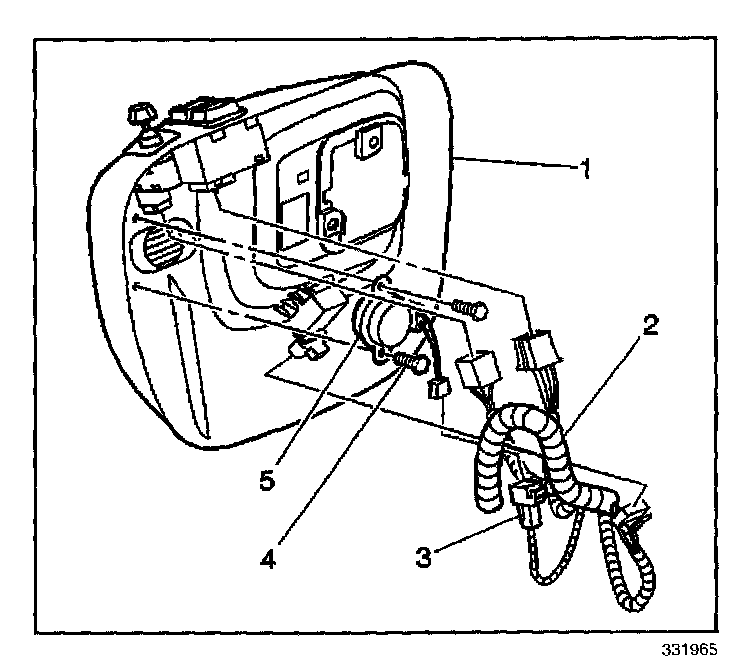 1
2
5
4
3
331965