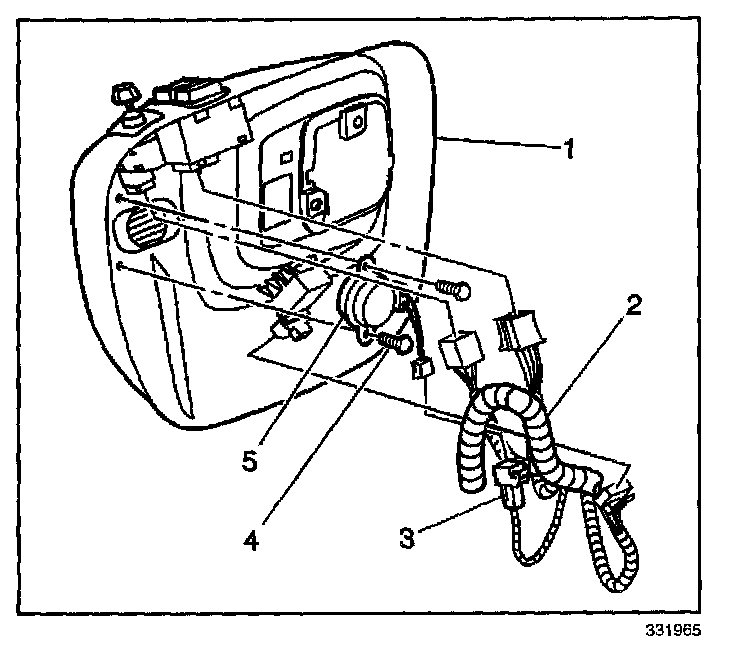 1
2
5
4
3
331965