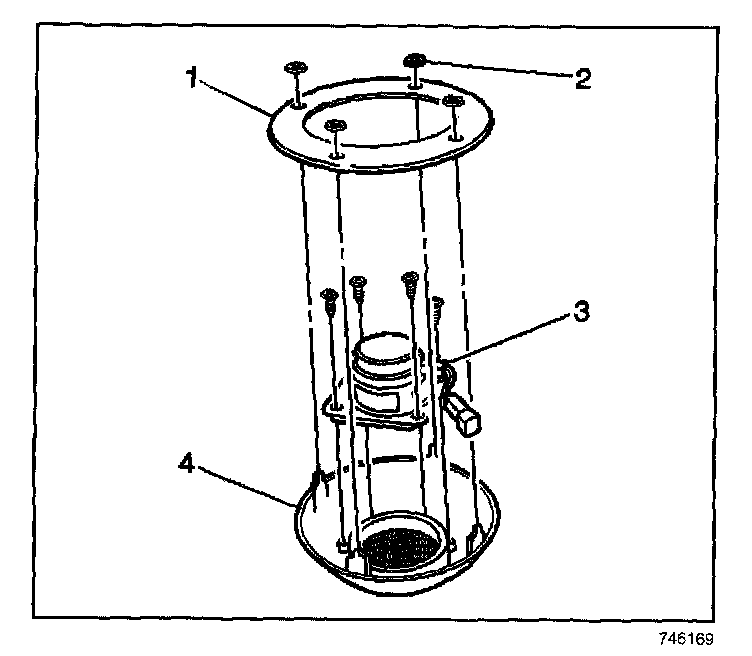 1
2
3
4
746169