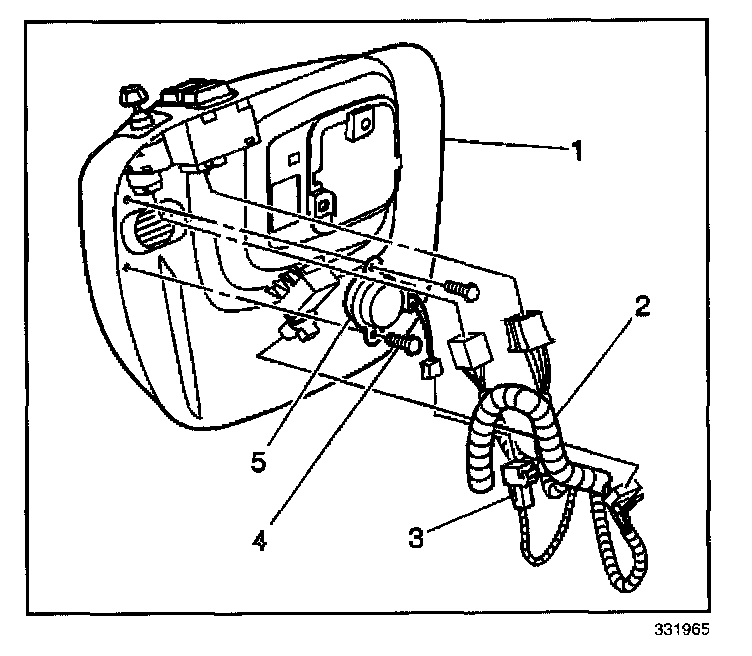 1
2
5
4
3
331965