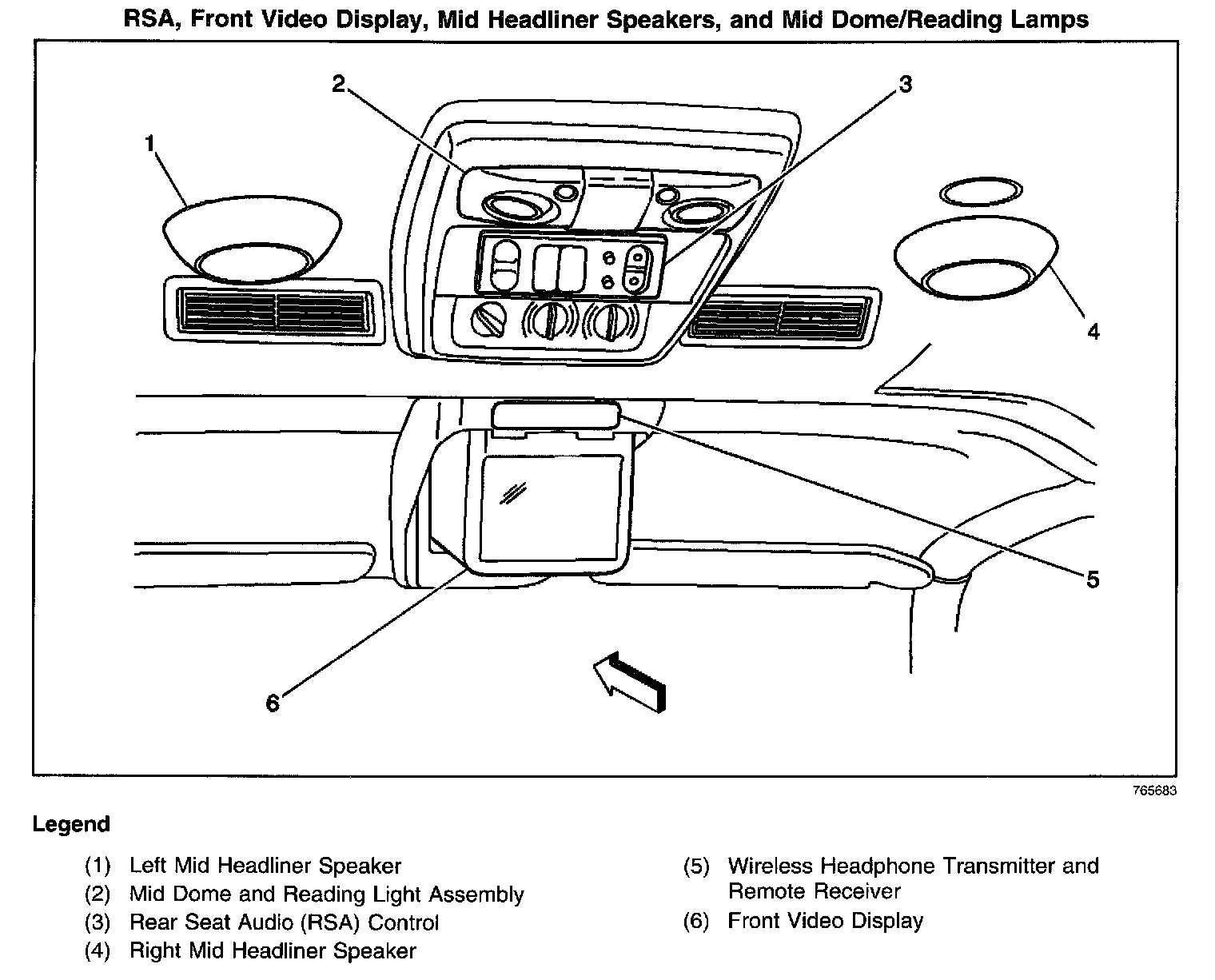 RSA, Front Video Display, Mid Headliner Speakers, and Mid Dome/Reading Lamps

2

3

1

4

5

6

765683

Legend

(1) Left Mid Headliner Speaker
(2) Mid Dome and Reading Light Assembly
(3) Rear Seat Audio (RSA) Control
(4) Right Mid Headliner Speaker

(5) Wireless Headphone Transmitter and Remote Receiver
(6) Front Video Display