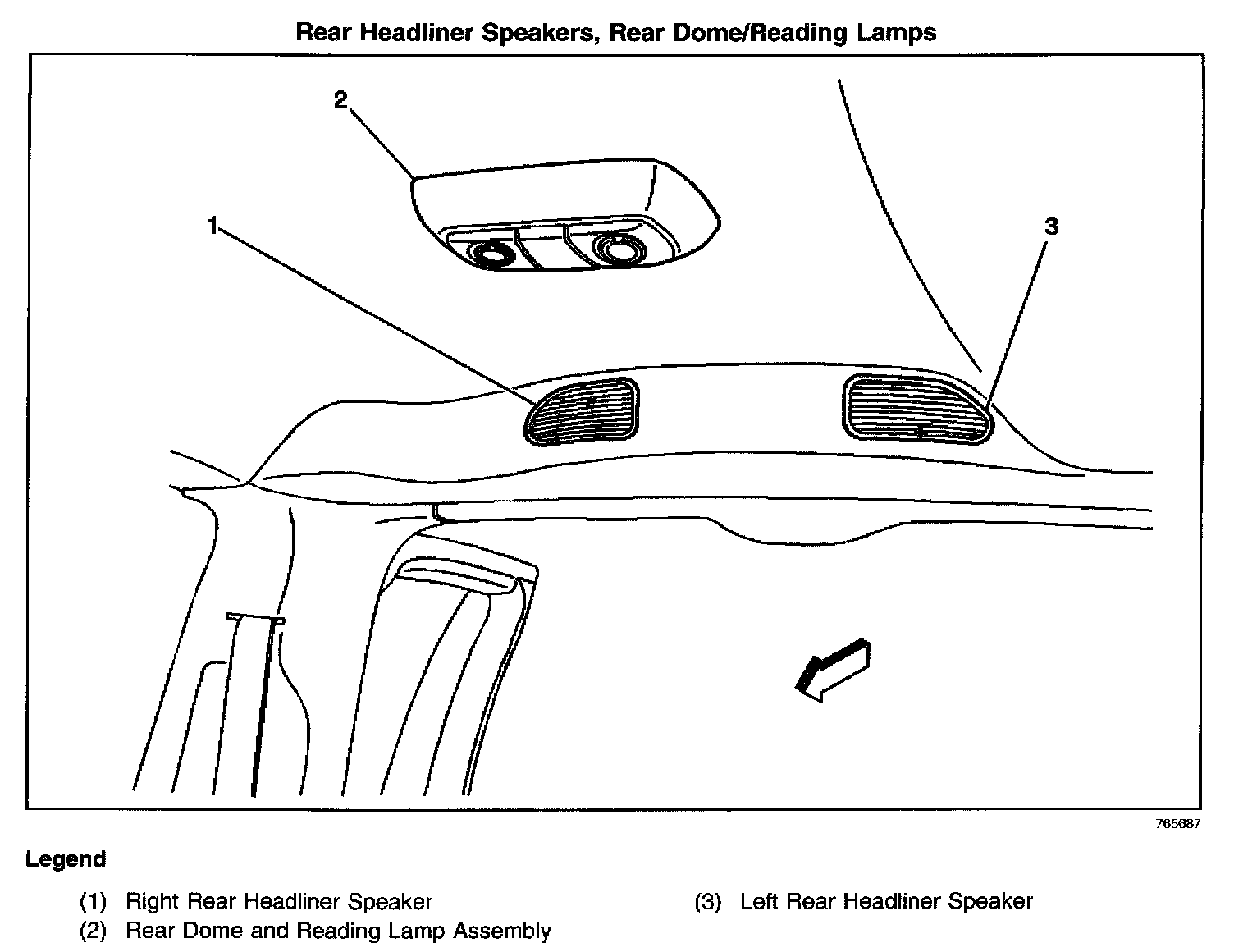 Rear Headliner Speakers, Rear Dome/Reading Lamps

2

1

3

765687

Legend

(1) Right Rear Headliner Speaker
(2) Rear Dome and Reading Lamp Assembly

(3) Left Rear Headliner Speaker