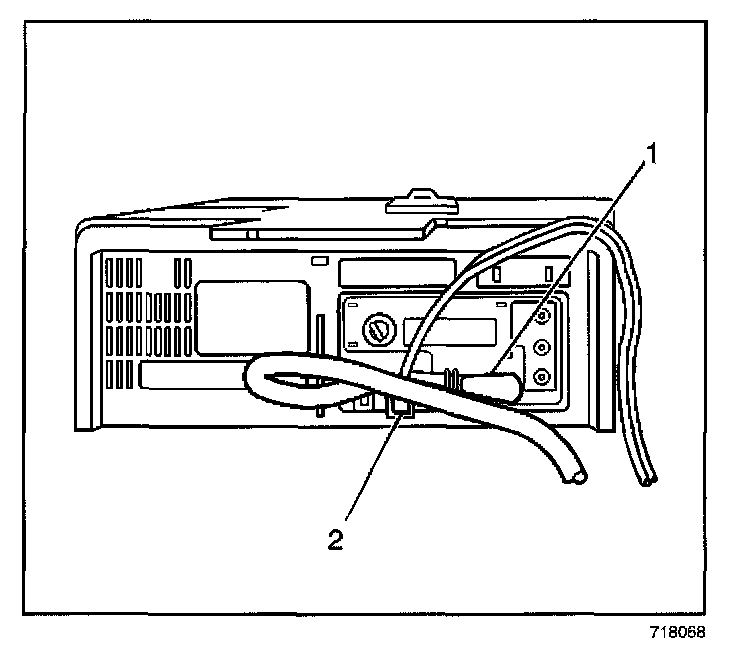 1

2

718068