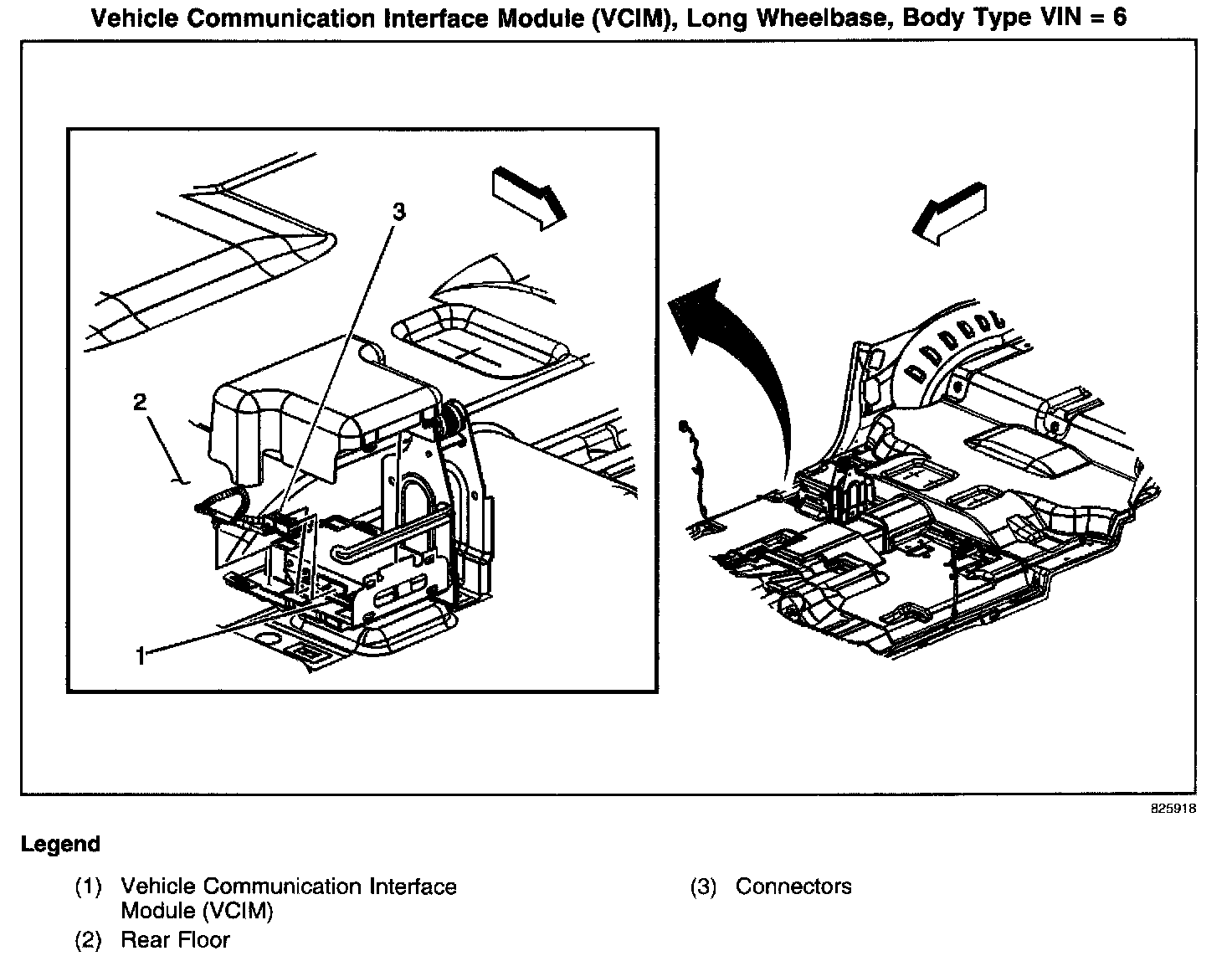 Vehicle Communication Interface Module (VCIM), Long Wheelbase, Body Type VIN = 6

3

2

1

825918

Legend

(1) Vehicle Communication Interface Module (VCIM)

(2) Rear Floor

(3) Connectors