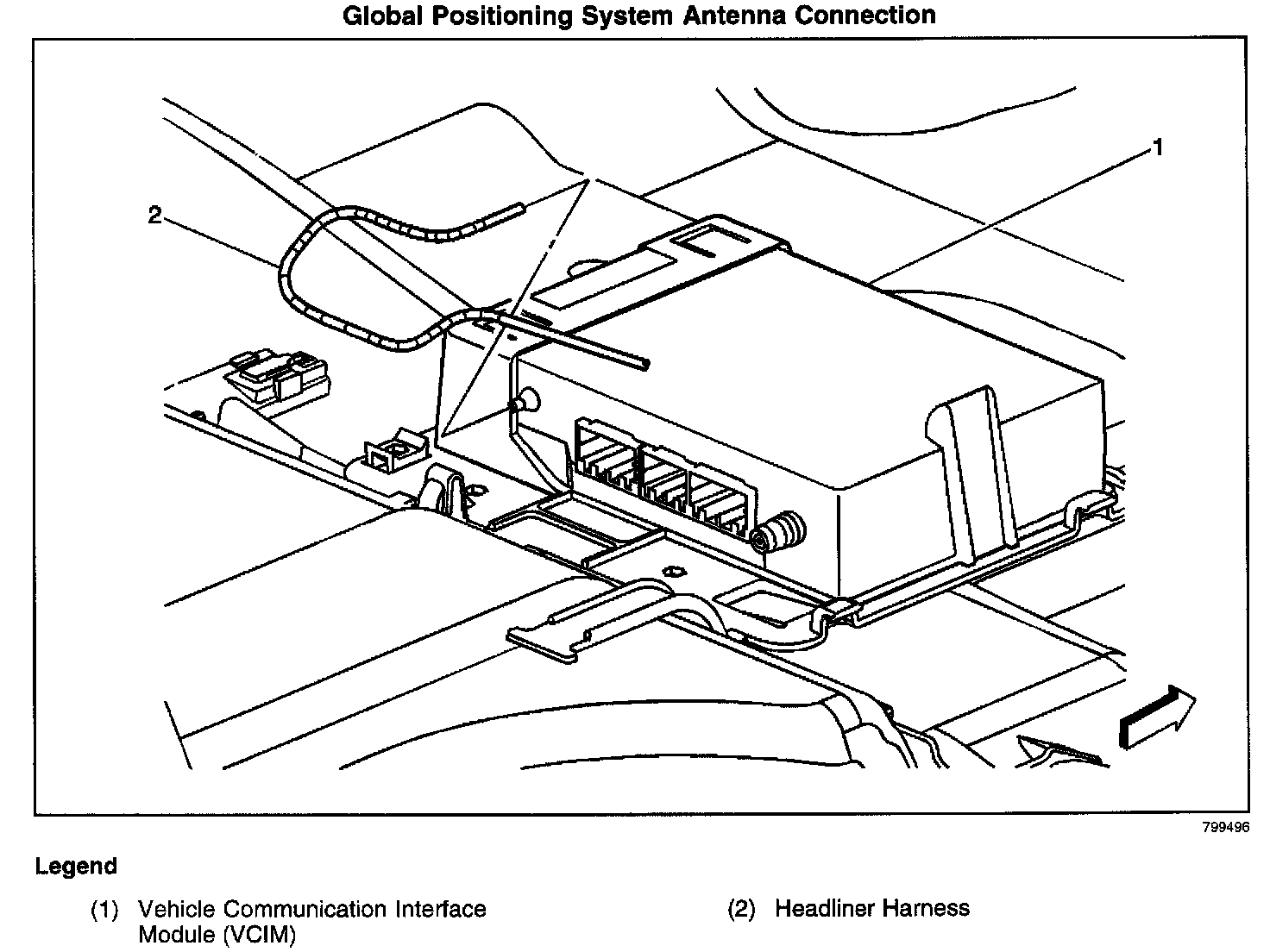 Global Positioning System Antenna Connection

2

1

799496

Legend

(1) Vehicle Communication Interface Module (VCIM)

(2) Headliner Harness