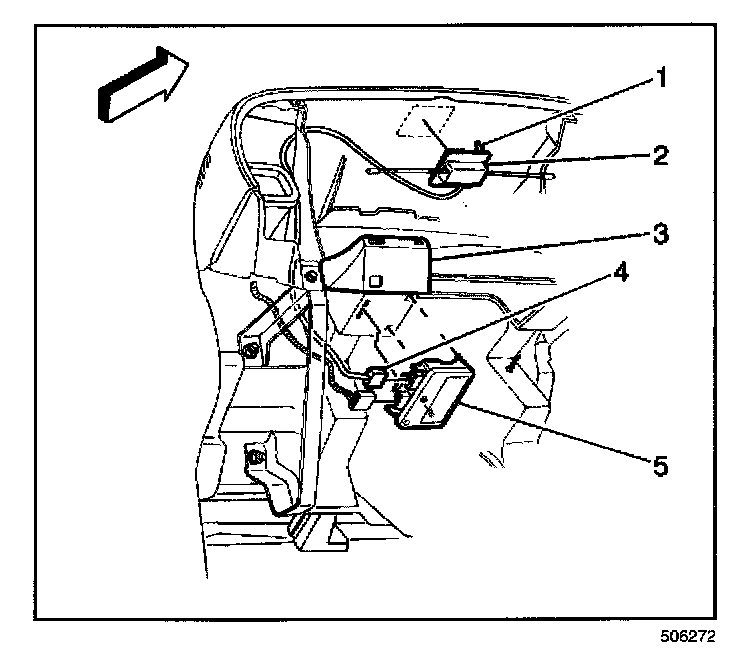 1
2
3
4
5
506272