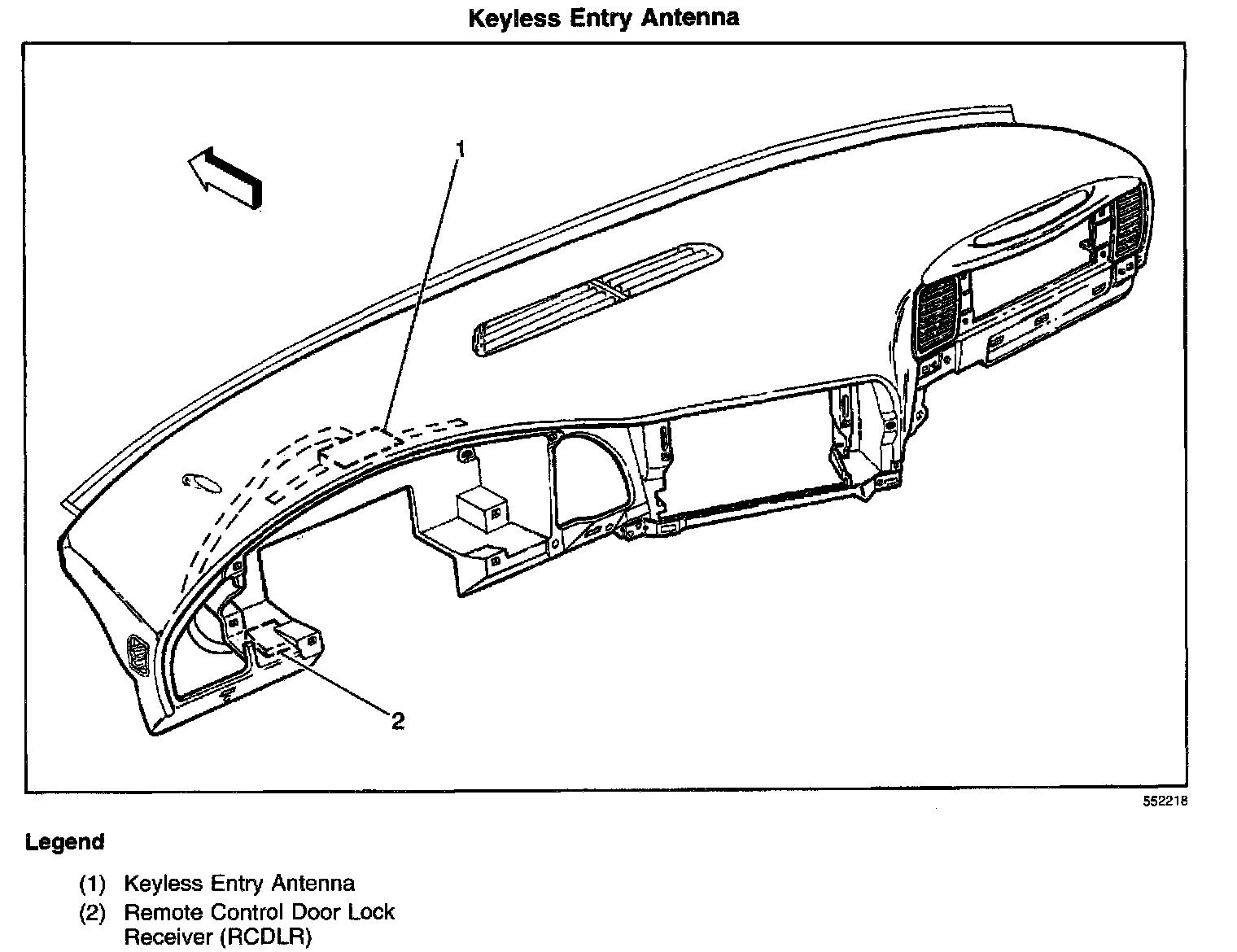 Keyless Entry Antenna

1

2

552218

Legend

(1) Keyless Entry Antenna
(2) Remote Control Door Lock Receiver (RCDLR)