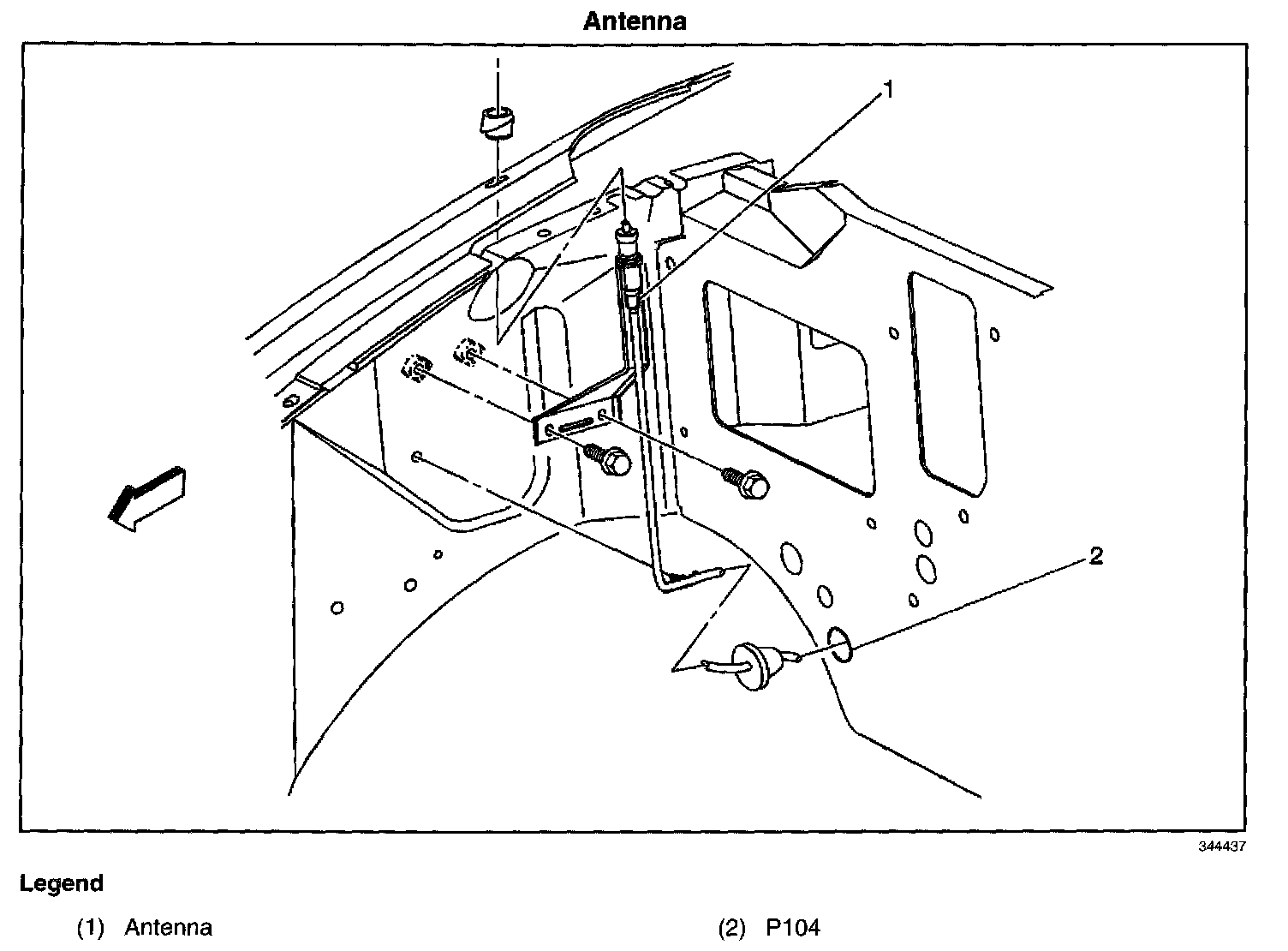 Antenna

1

2

344437

Legend

(1) Antenna

(2) P104