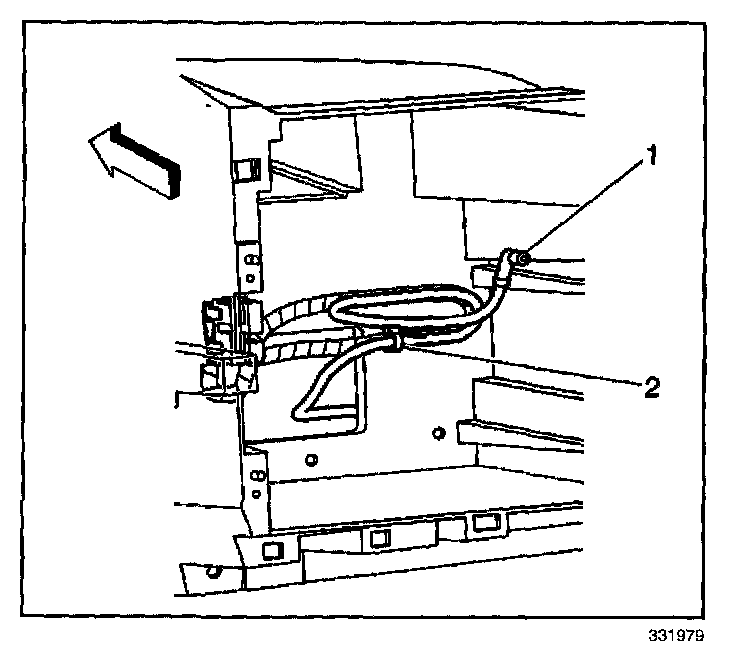 1
2
331979