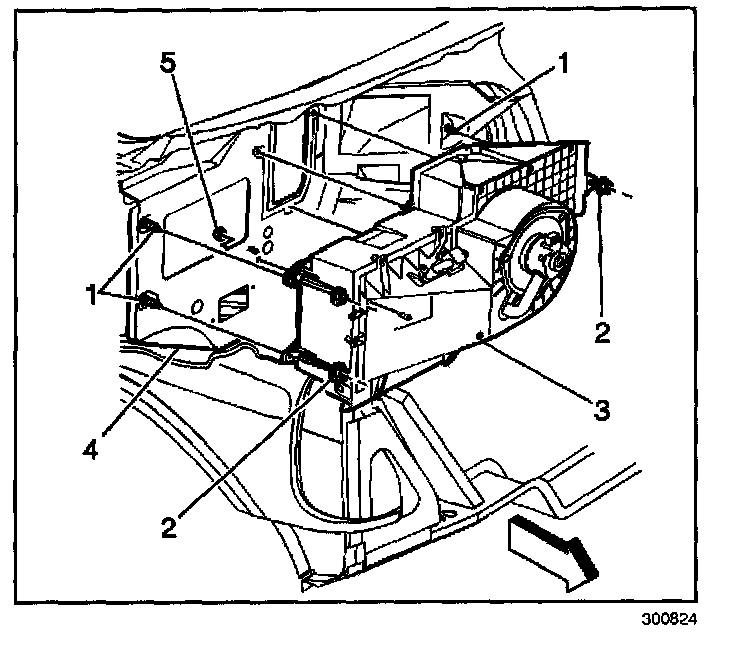 5
1
1
2
3
4
2
300824