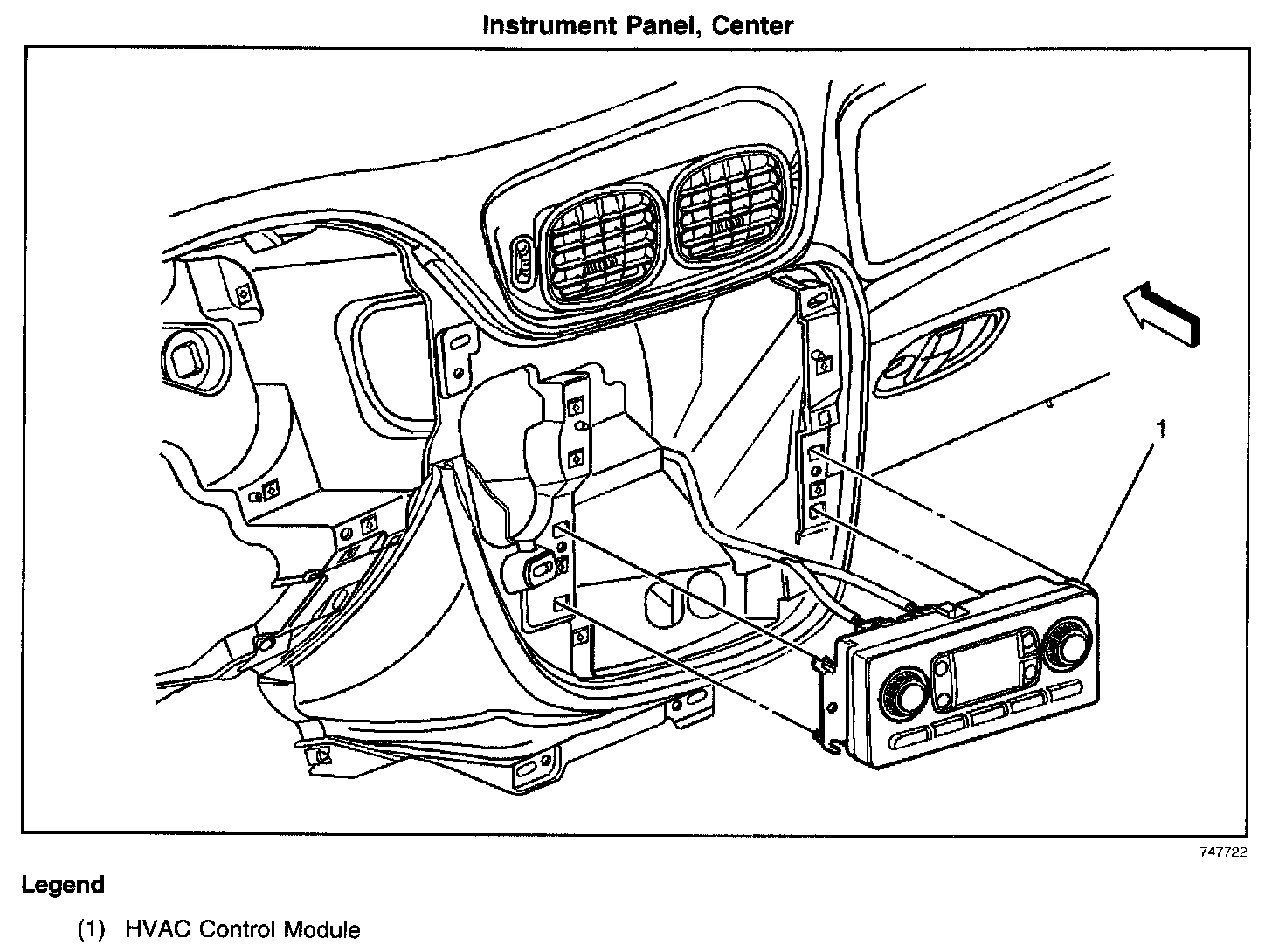 Instrument Panel, Center

1

747722

Legend

(1) HVAC Control Module