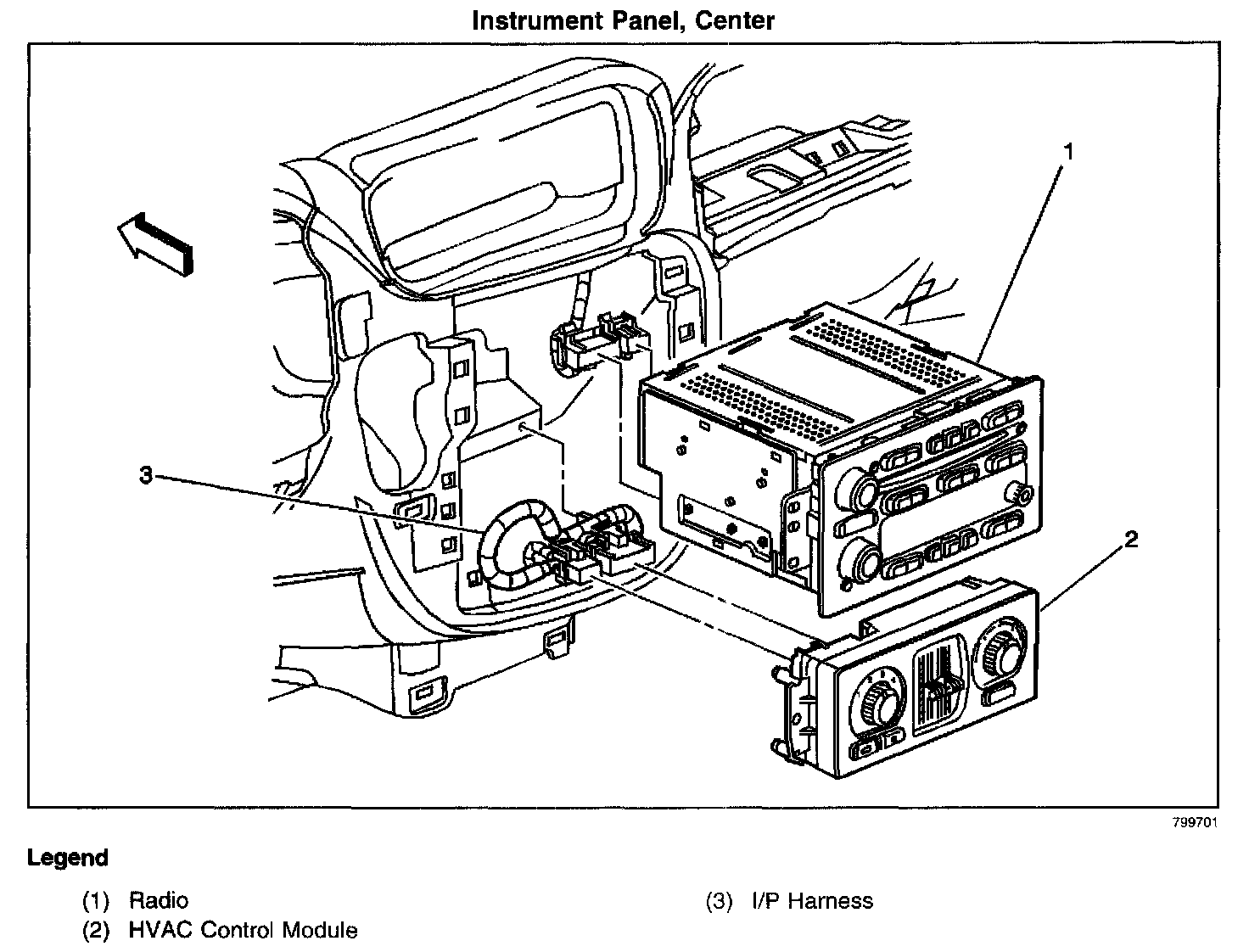 Instrument Panel, Center

1

3

2

799701

Legend

(1) Radio
(2) HVAC Control Module

(3) I/P Harness