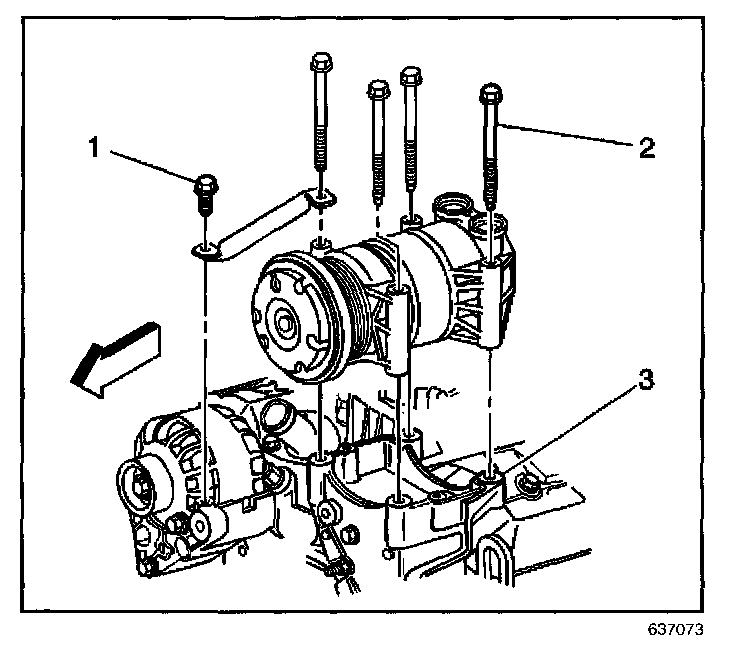 1
2
3
637073