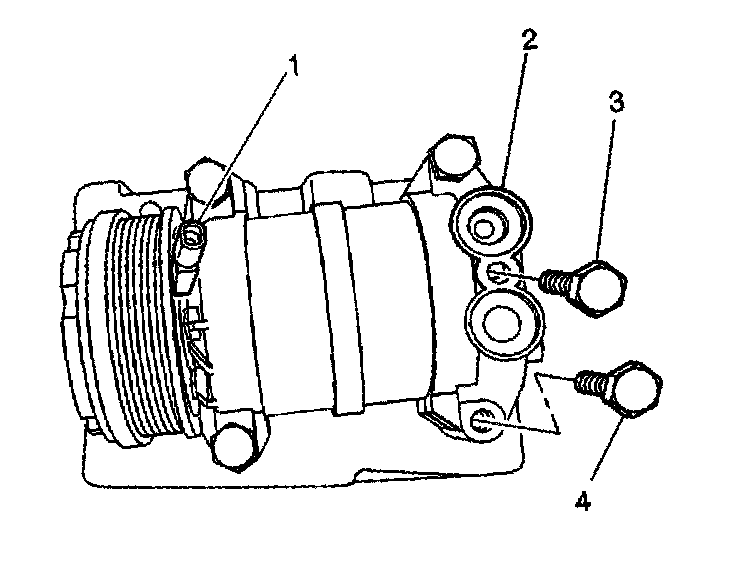 1
2
3
4