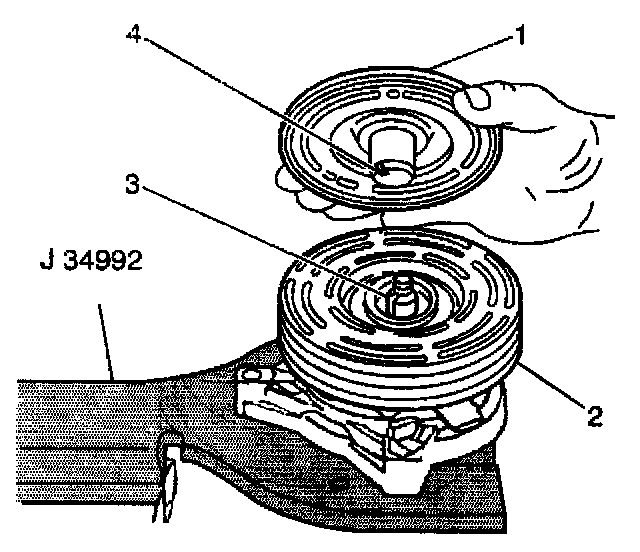 4
1
3
J 34992
2