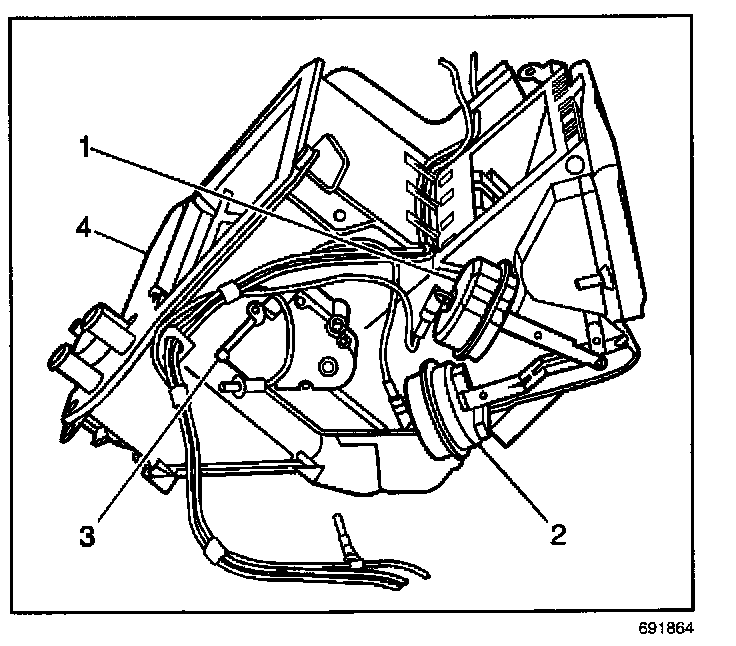 1
4
3
2
691864