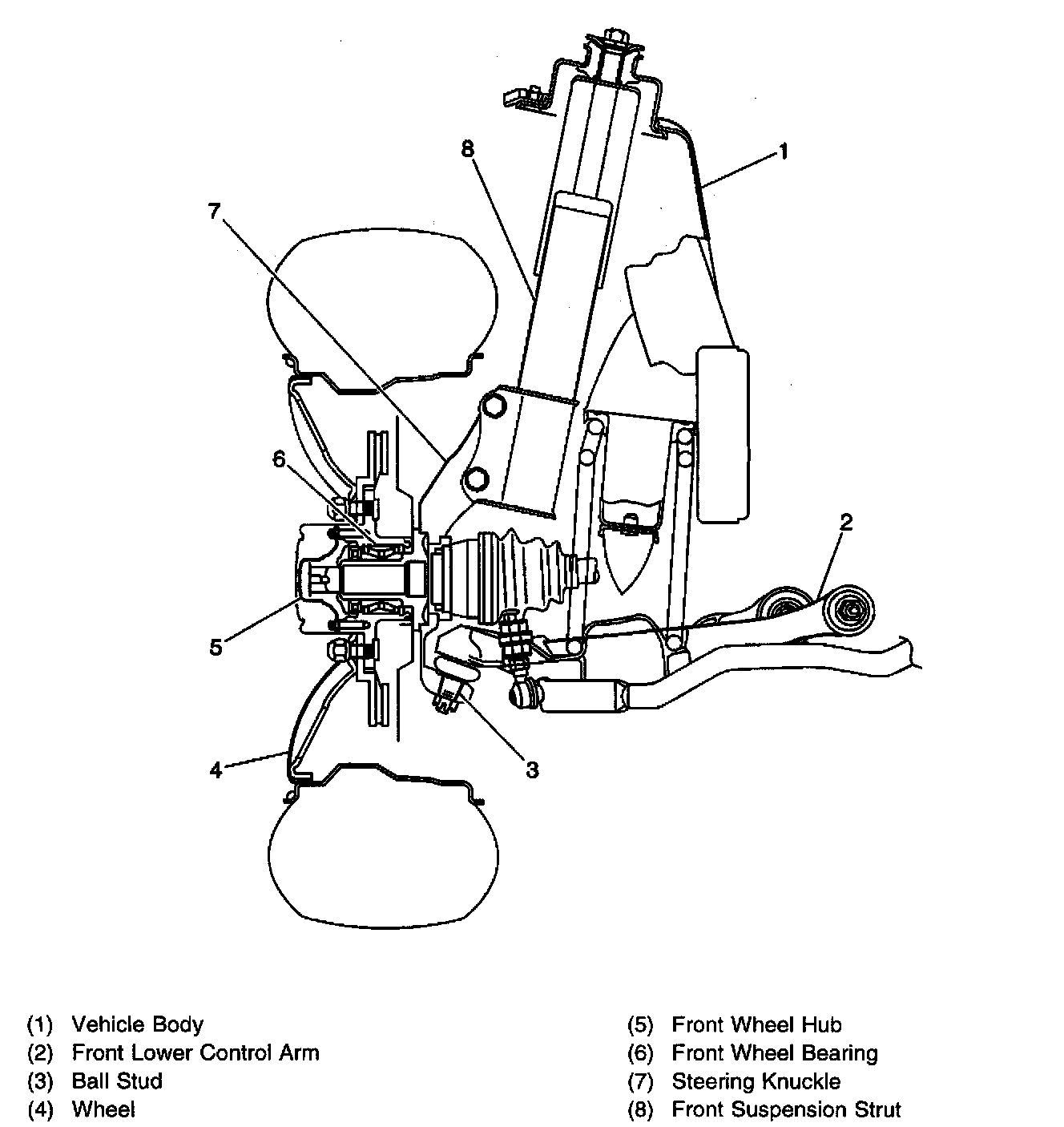 8
1
7
6
2
5
3
4

(1) Vehicle Body
(2) Front Lower Control Arm
(3) Ball Stud
(4) Wheel

(5) Front Wheel Hub
(6) Front Wheel Bearing
(7) Steering Knuckle
(8) Front Suspension Strut