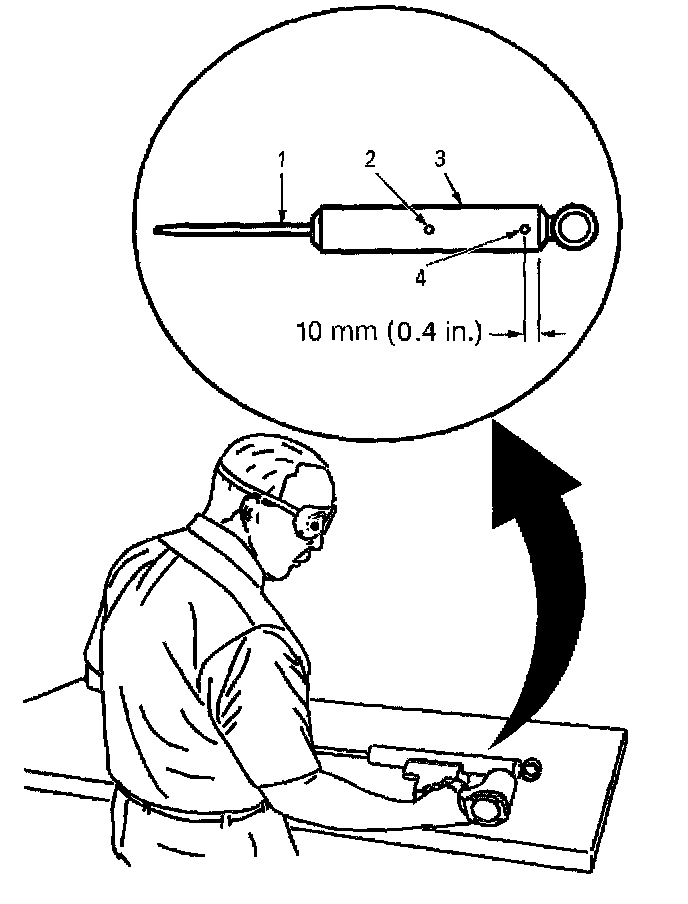 1
2
3
4
10 mm (0.4 in.)