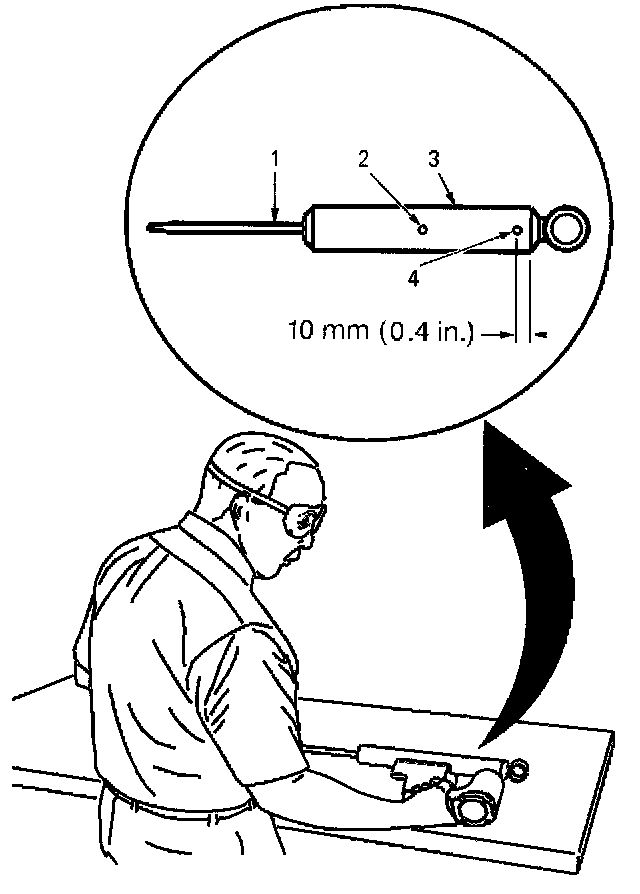 1
2
3
4
10 mm (0.4 in.)