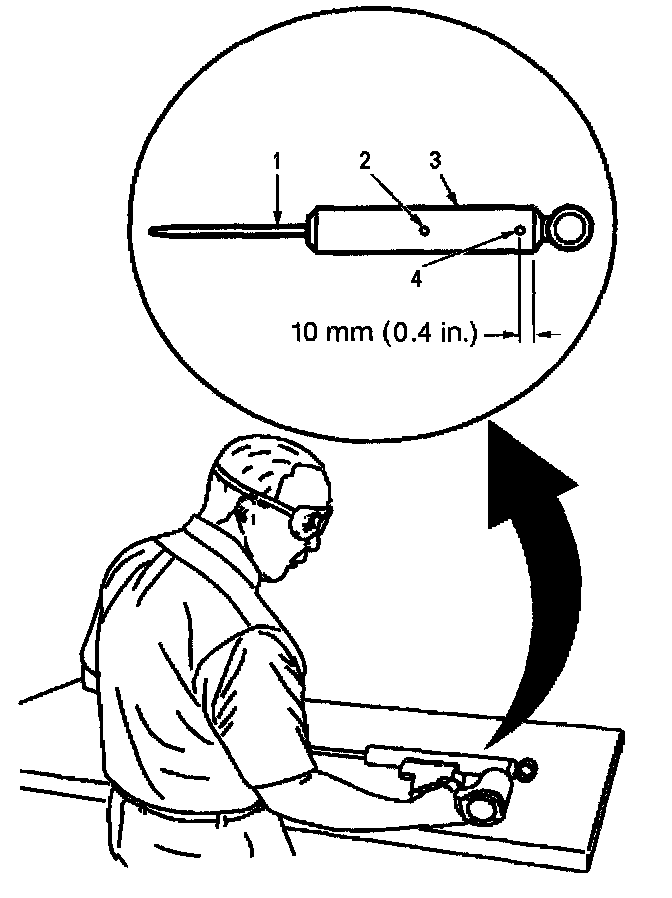 1
2
3
4
10 mm (0.4 in.)