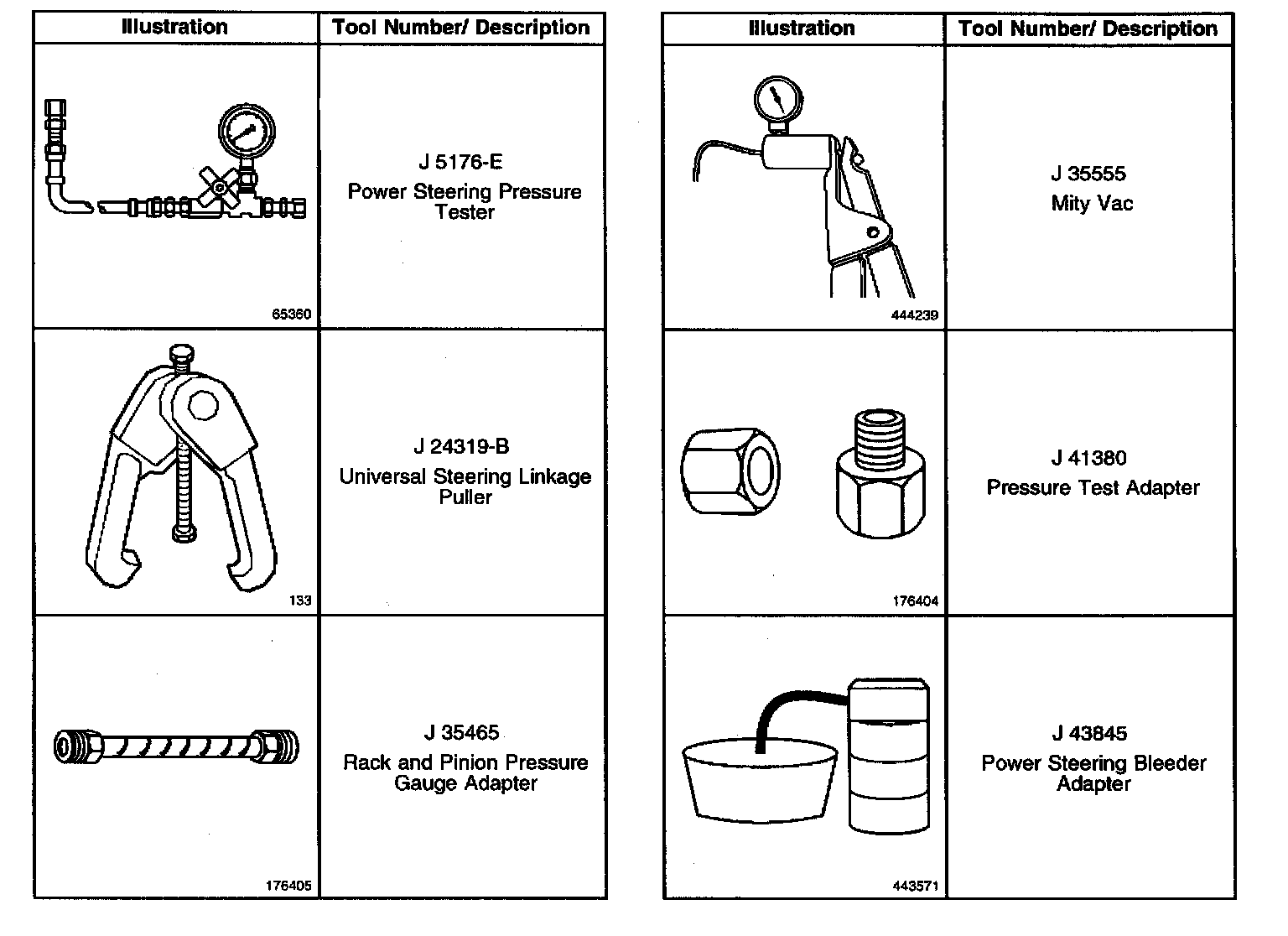 | Illustration | Tool Number/ Description |
|---|---|
| 65360 | J 5176-E Power Steering Pressure Tester |
| 133 | J 24319-B Universal Steering Linkage Puller |
| 176405 | J 35465 Rack and Pinion Pressure Gauge Adapter |

| Illustration | Tool Number/ Description |
|---|---|
| 444239 | J 35555 Mity Vac |
| 176404 | J 41380 Pressure Test Adapter |
| 443571 | J 43845 Power Steering Bleeder Adapter |